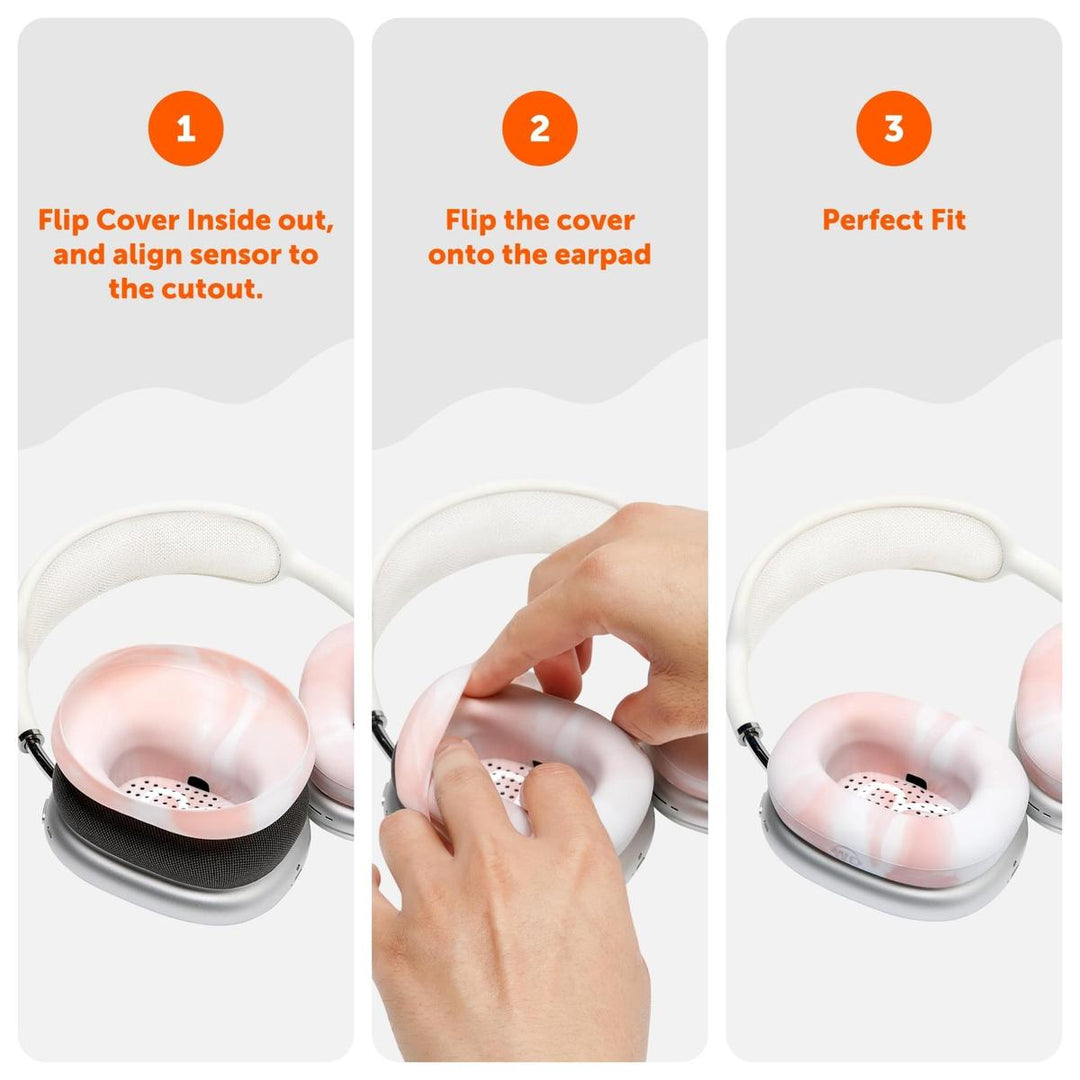 1

Flip Cover Inside out, and align sensor to the cutout.

2

Flip the cover onto the earpad

3

Perfect Fit