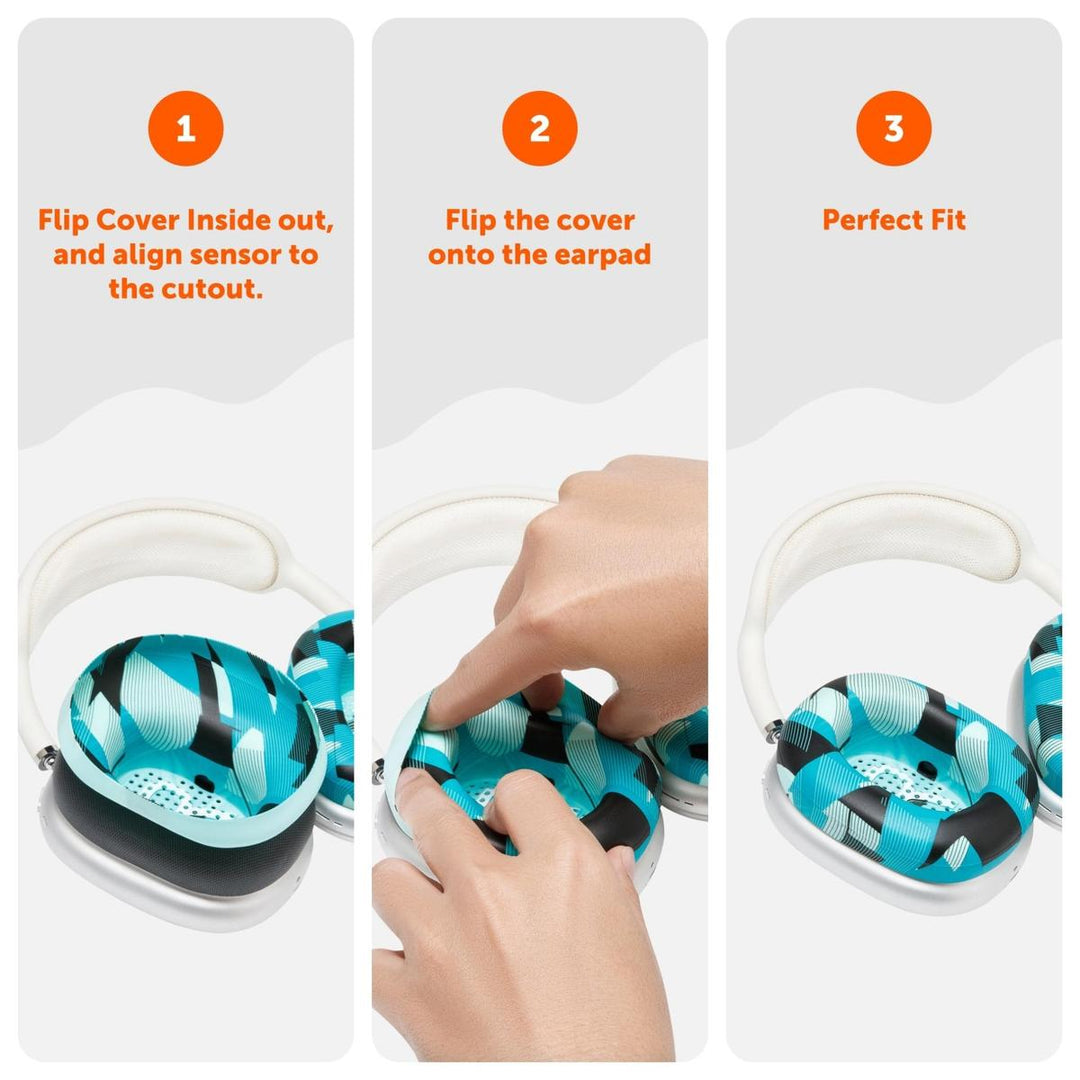 1

Flip Cover Inside out, and align sensor to the cutout.

2

Flip the cover onto the earpad

3

Perfect Fit