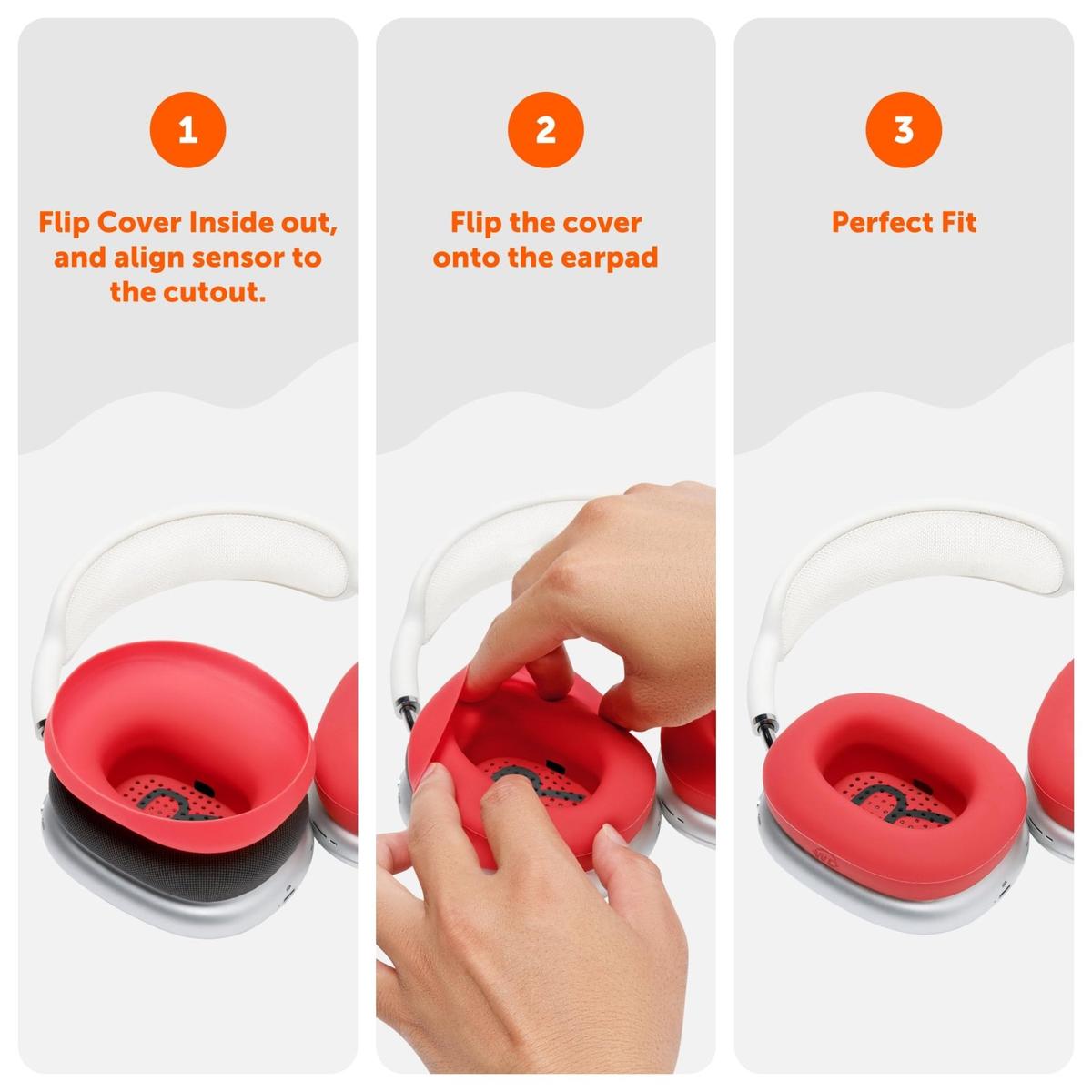 1

Flip Cover Inside out, and align sensor to the cutout.

2

Flip the cover onto the earpad

3

Perfect Fit