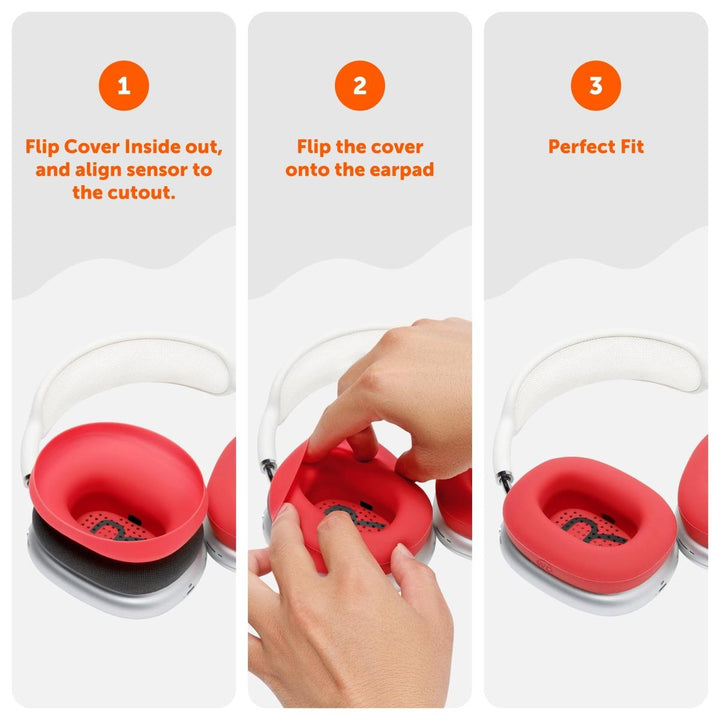 1

Flip Cover Inside out, and align sensor to the cutout.

2

Flip the cover onto the earpad

3

Perfect Fit