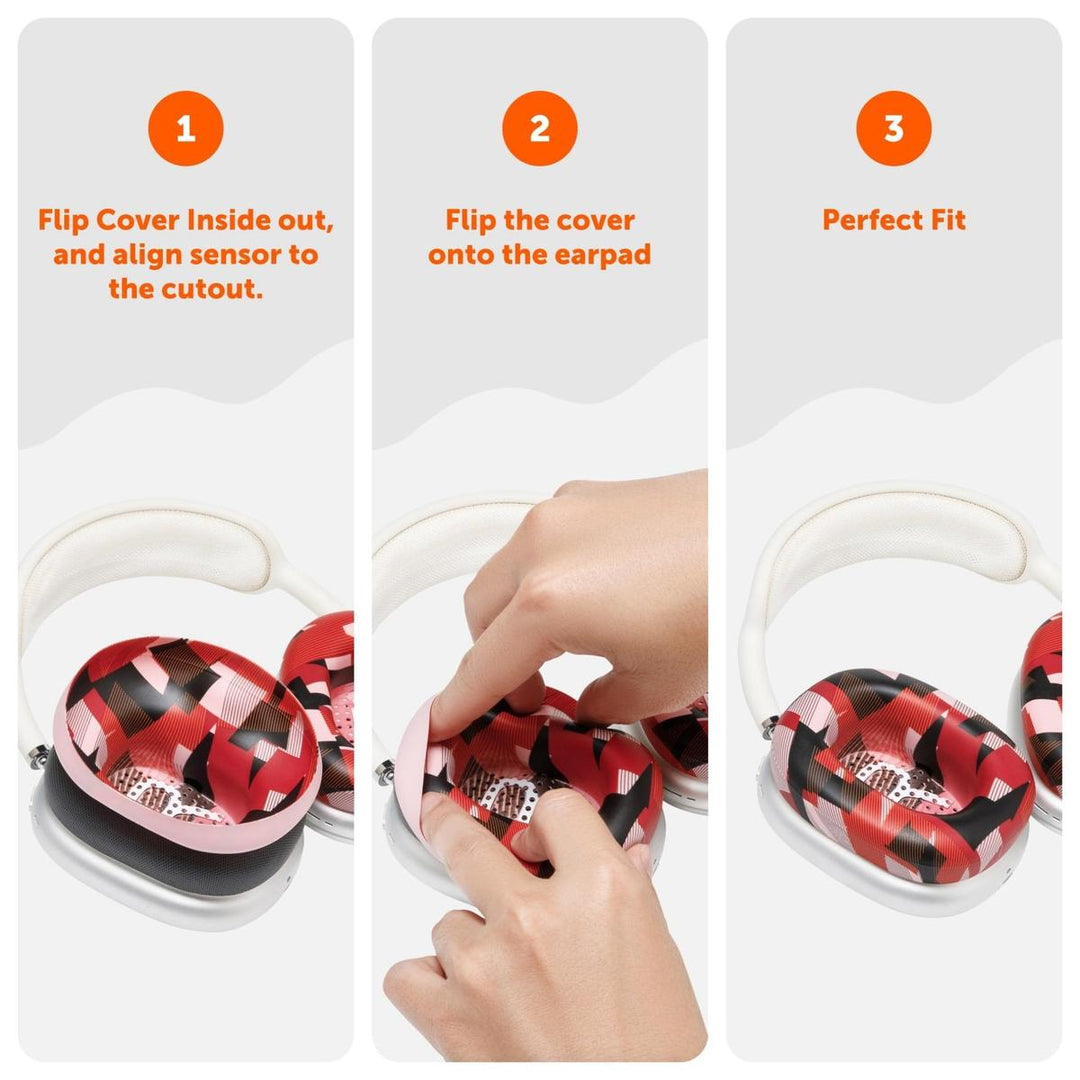 1

Flip Cover Inside out, and align sensor to the cutout.

2

Flip the cover onto the earpad

3

Perfect Fit