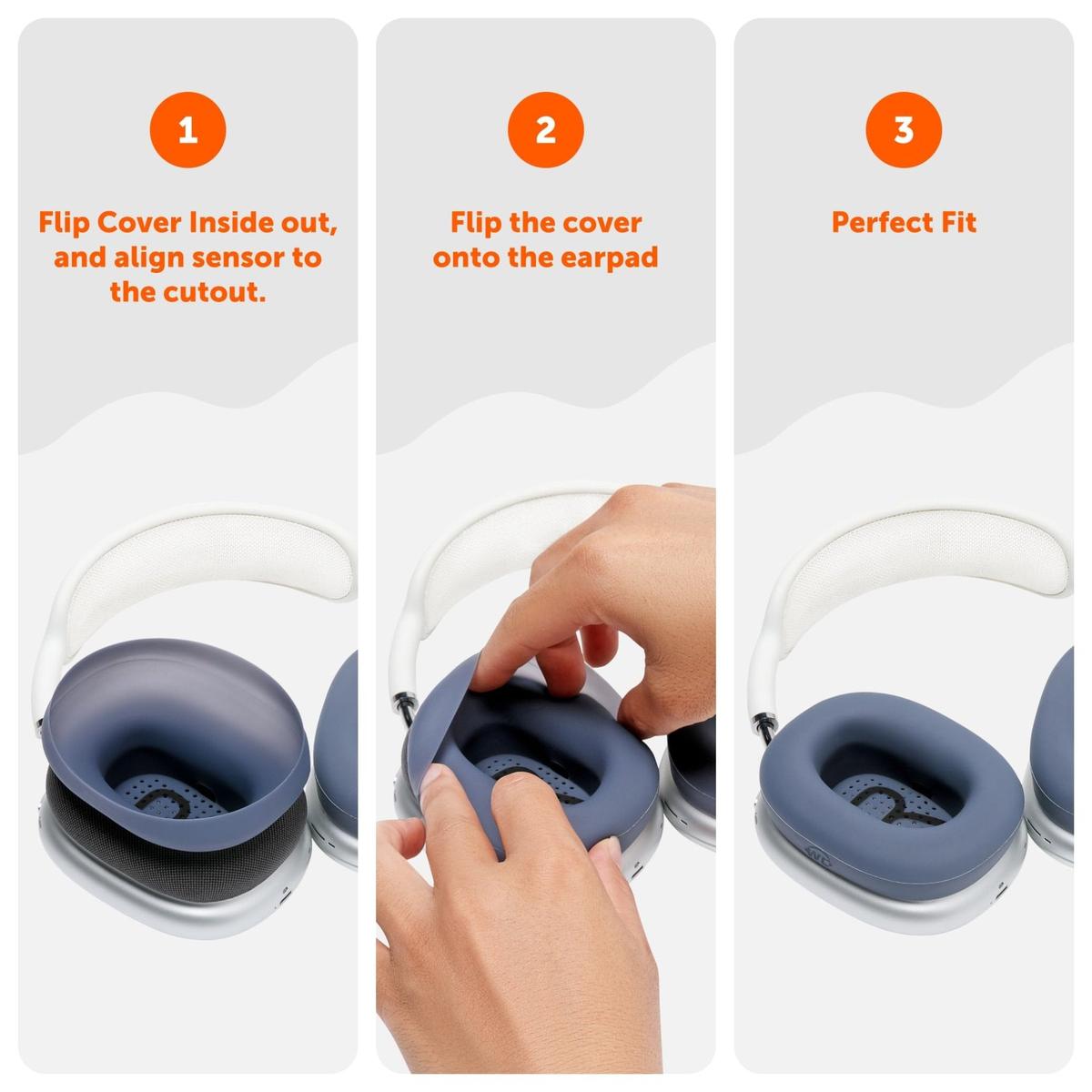 1

Flip Cover Inside out, and align sensor to the cutout.

2

Flip the cover onto the earpad

3

Perfect Fit