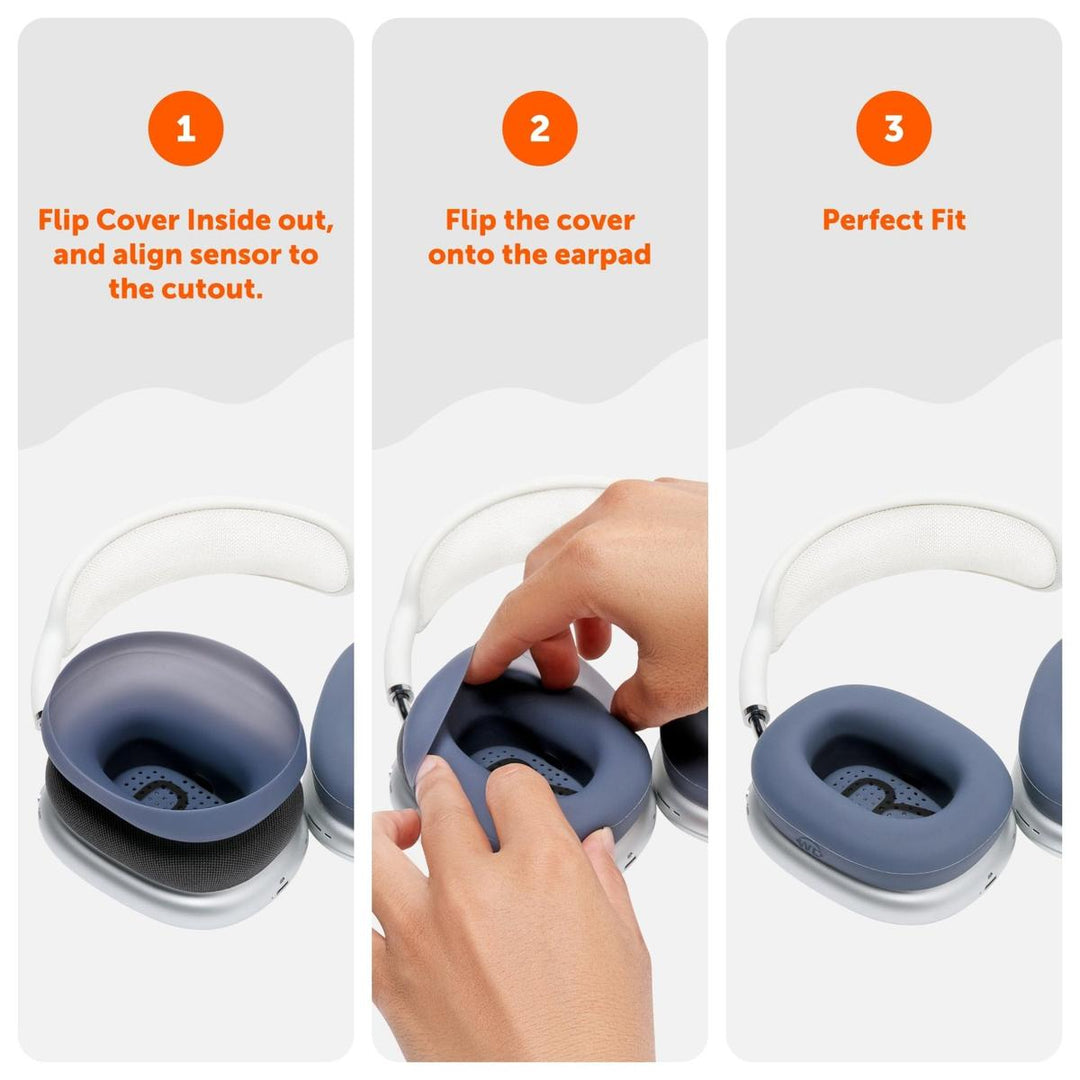 1

Flip Cover Inside out, and align sensor to the cutout.

2

Flip the cover onto the earpad

3

Perfect Fit