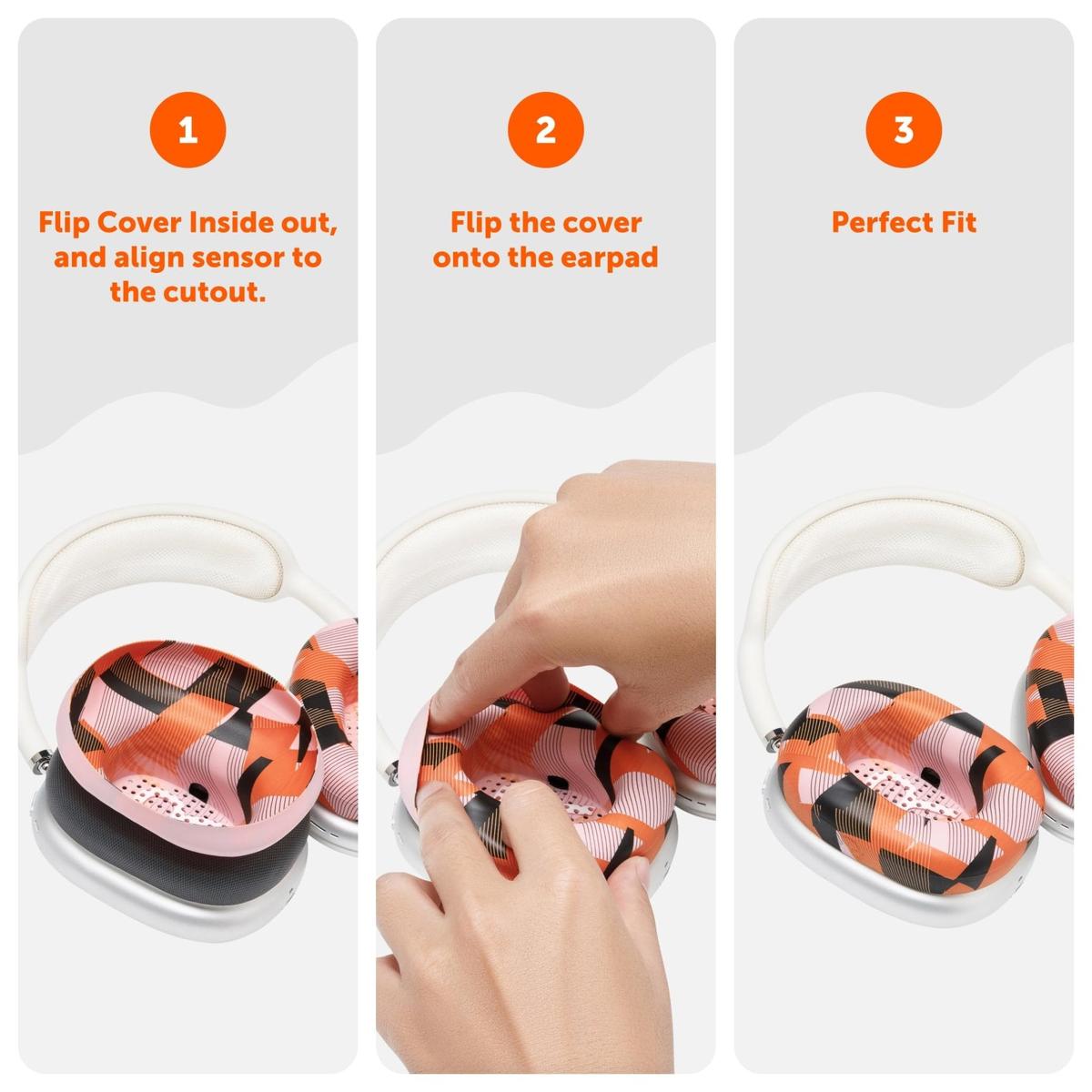 1

Flip Cover Inside out, and align sensor to the cutout.

2

Flip the cover onto the earpad

3

Perfect Fit