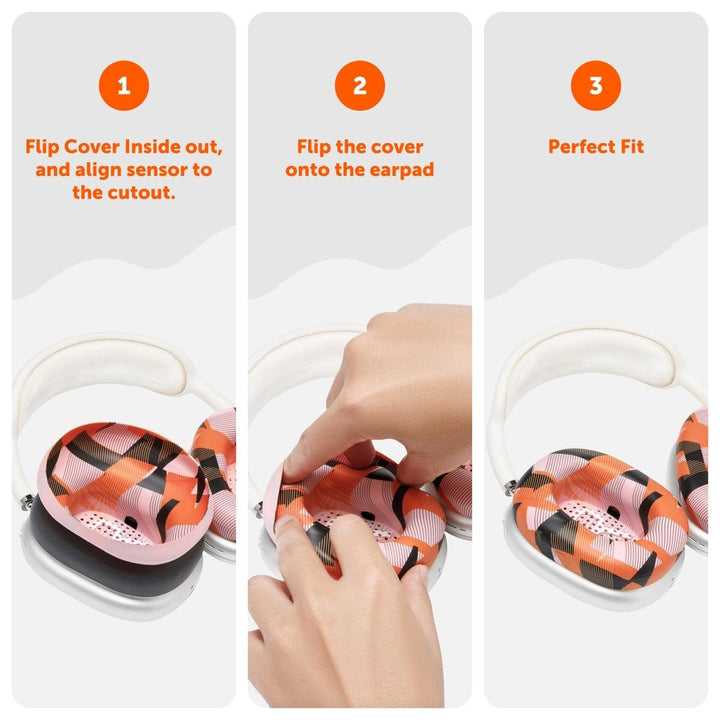 1

Flip Cover Inside out, and align sensor to the cutout.

2

Flip the cover onto the earpad

3

Perfect Fit