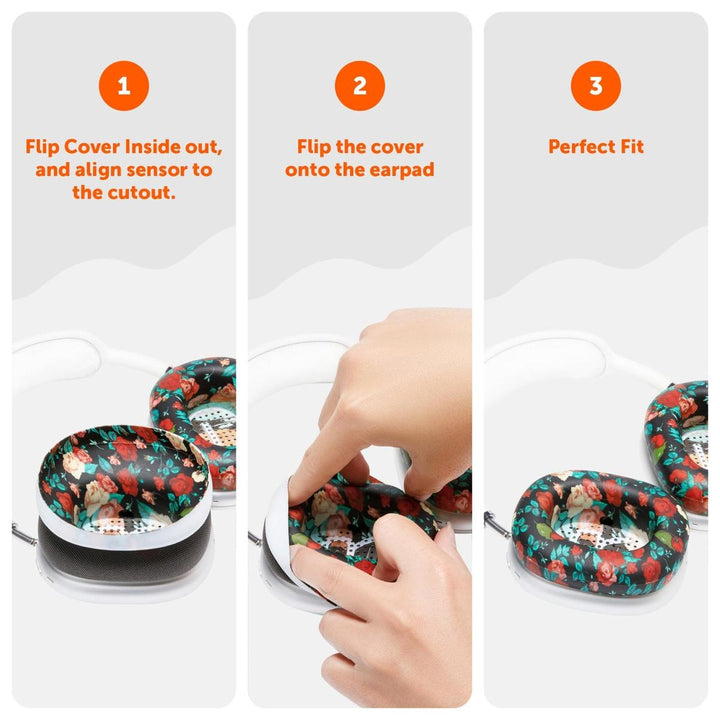 1

Flip Cover Inside out, and align sensor to the cutout.

2

Flip the cover onto the earpad

3

Perfect Fit