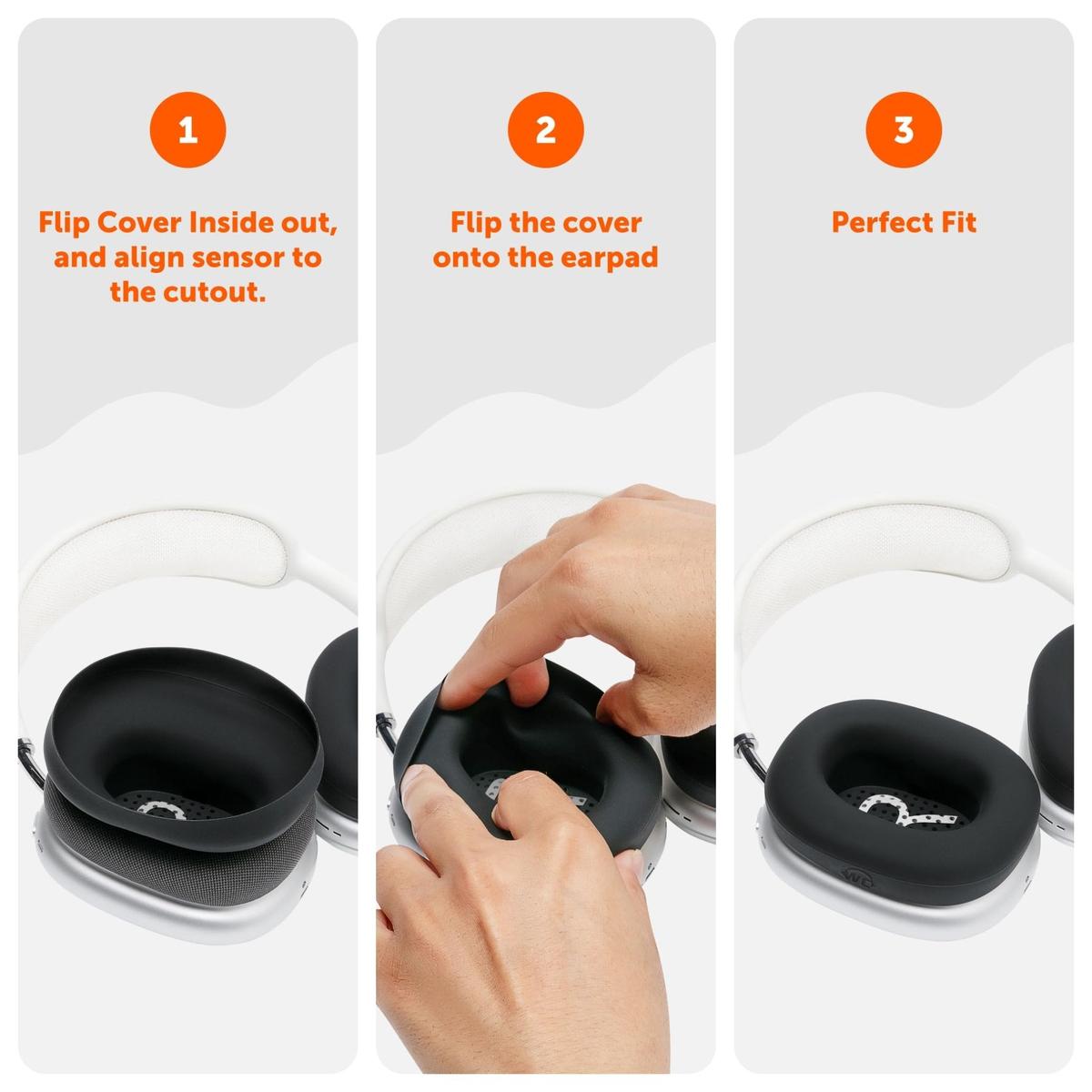 1

Flip Cover Inside out, and align sensor to the cutout.

2

Flip the cover onto the earpad

3

Perfect Fit

WC