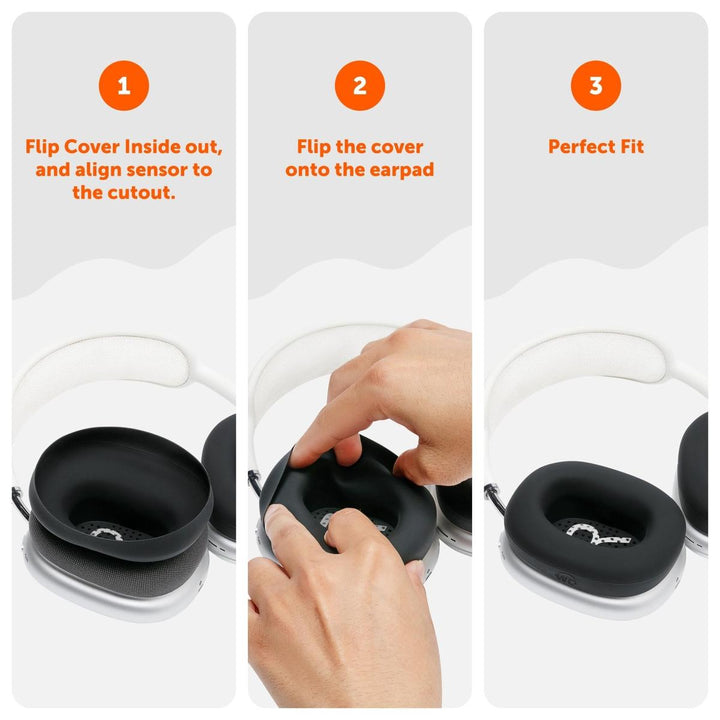 1

Flip Cover Inside out, and align sensor to the cutout.

2

Flip the cover onto the earpad

3

Perfect Fit