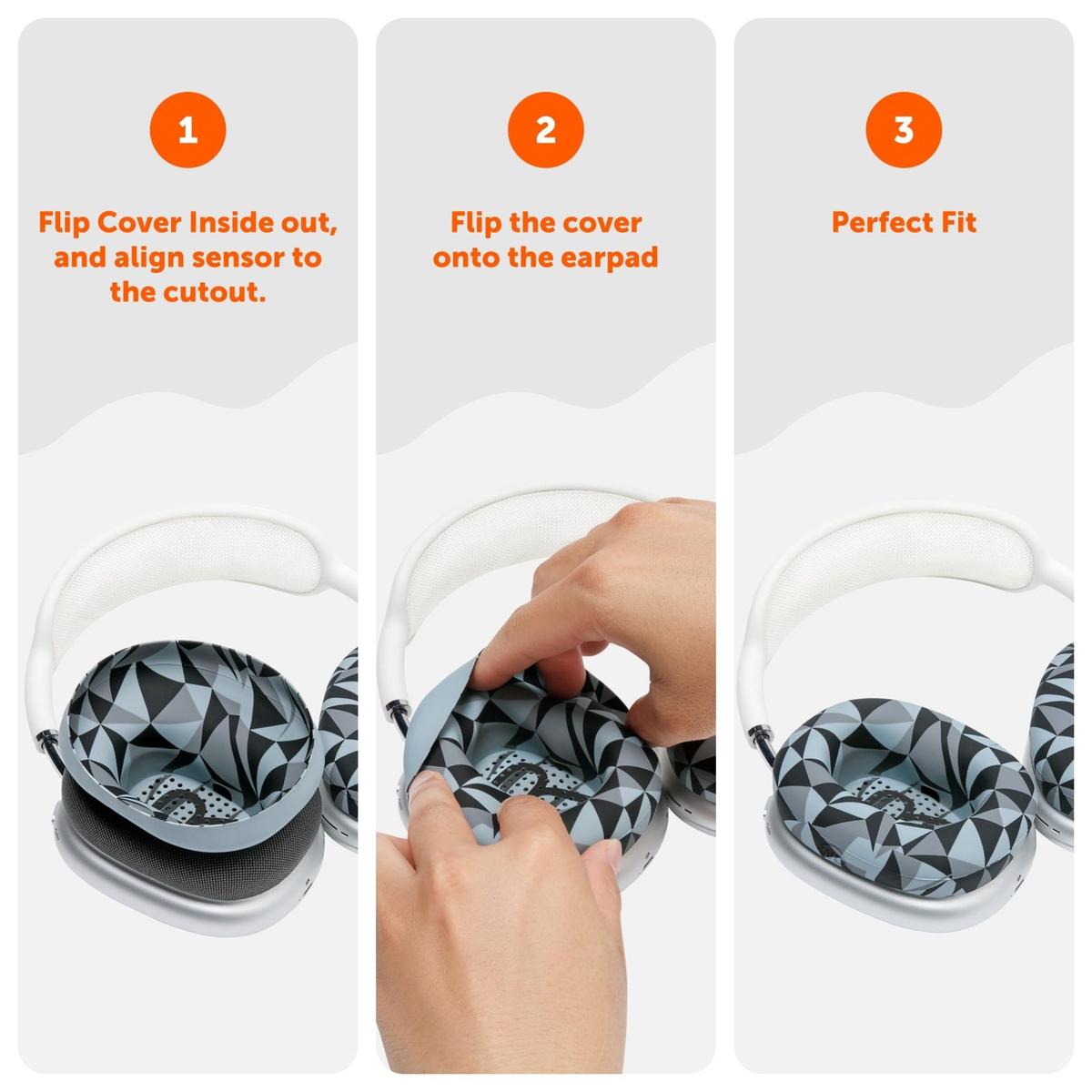 1

Flip Cover Inside out, and align sensor to the cutout.

2

Flip the cover onto the earpad

3

Perfect Fit