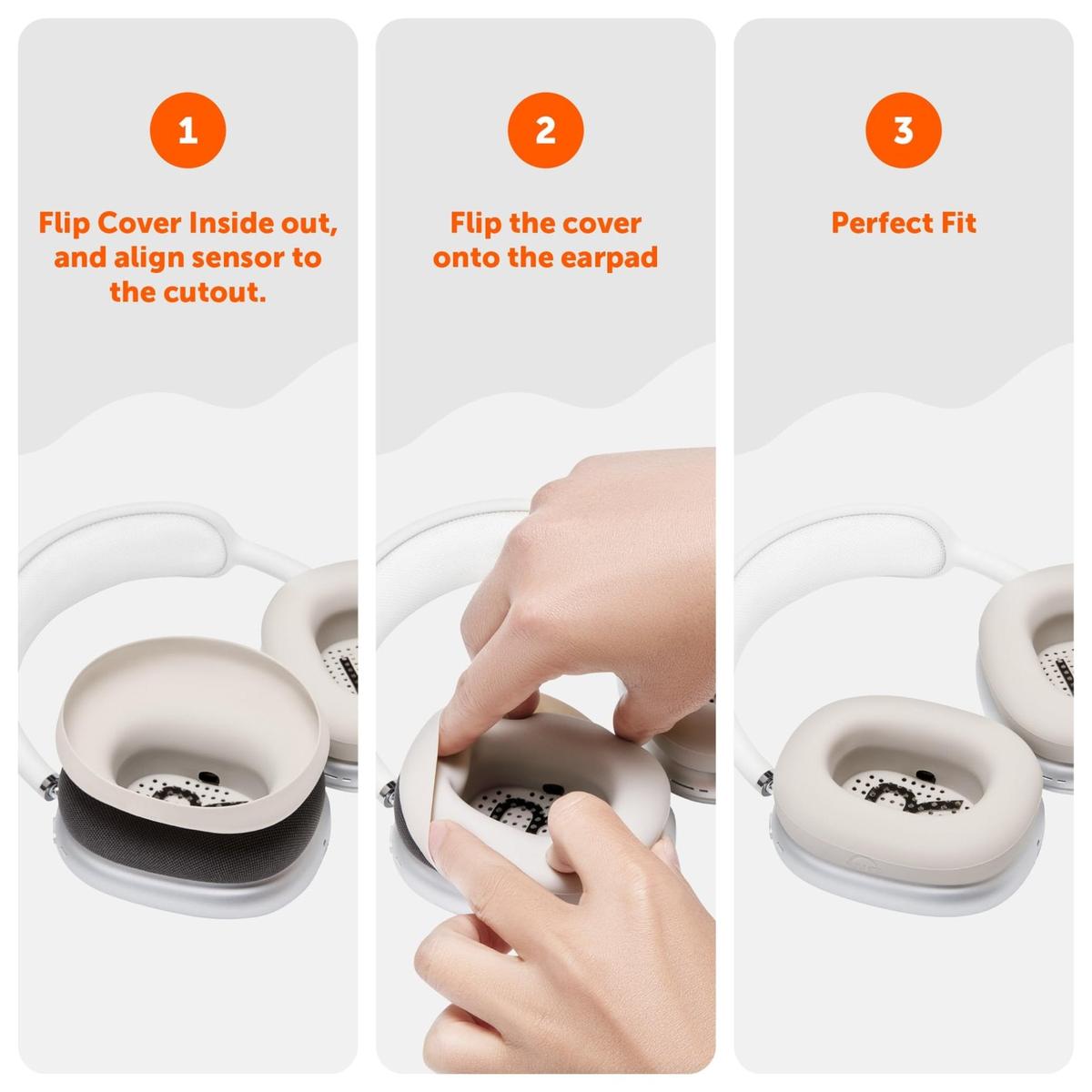 1

Flip Cover Inside out, and align sensor to the cutout.

2

Flip the cover onto the earpad

3

Perfect Fit