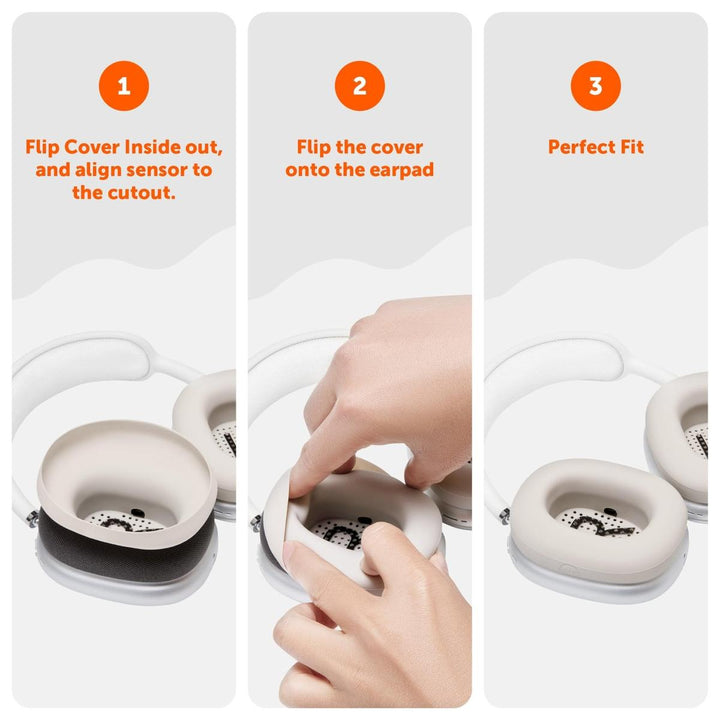 1

Flip Cover Inside out, and align sensor to the cutout.

2

Flip the cover onto the earpad

3

Perfect Fit