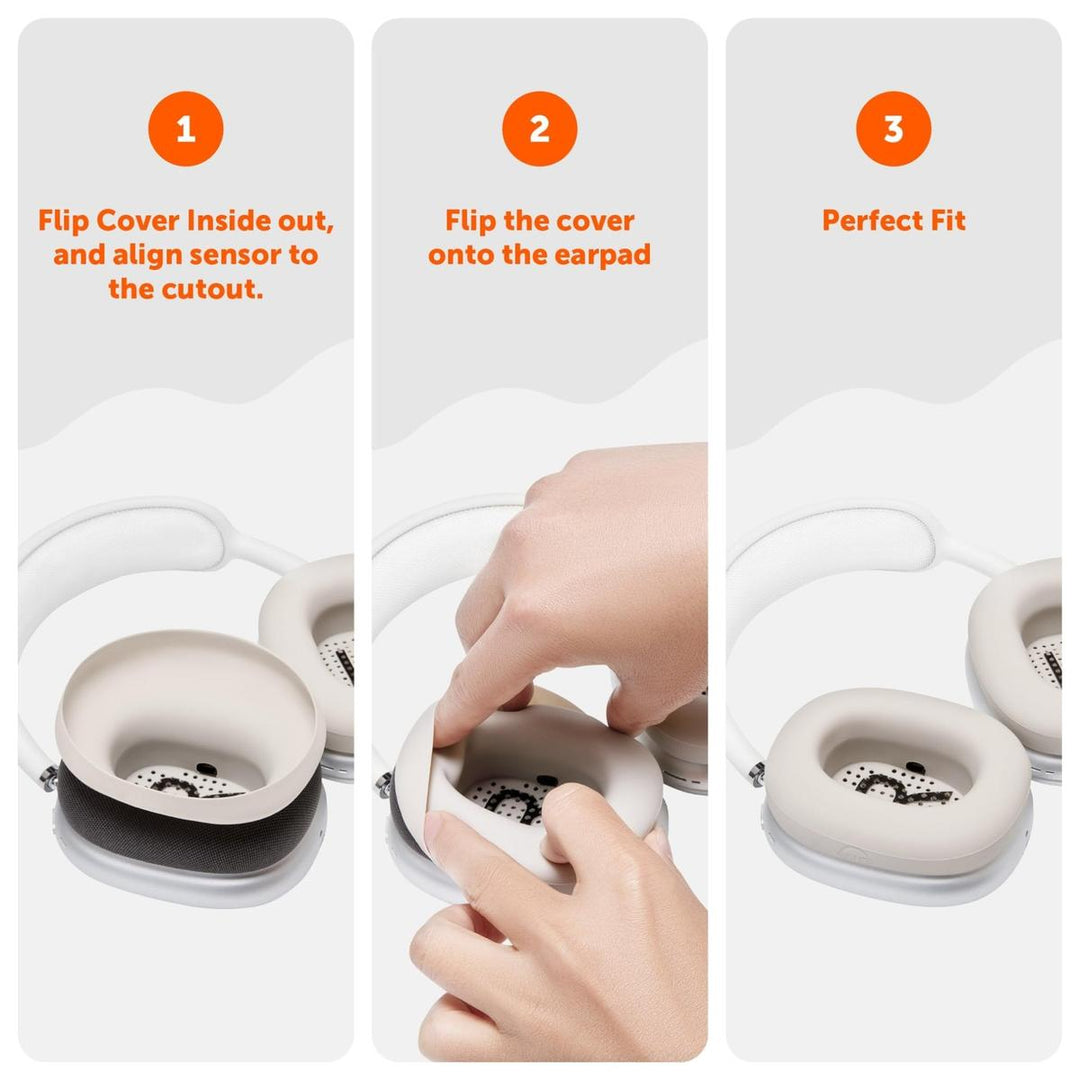 1

Flip Cover Inside out, and align sensor to the cutout.

2

Flip the cover onto the earpad

3

Perfect Fit