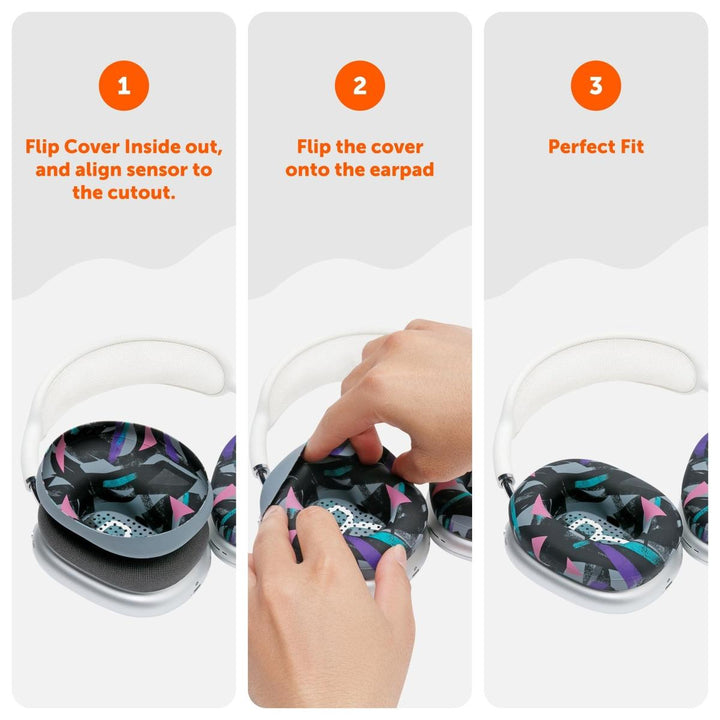 1

Flip Cover Inside out, and align sensor to the cutout.

2

Flip the cover onto the earpad

3

Perfect Fit