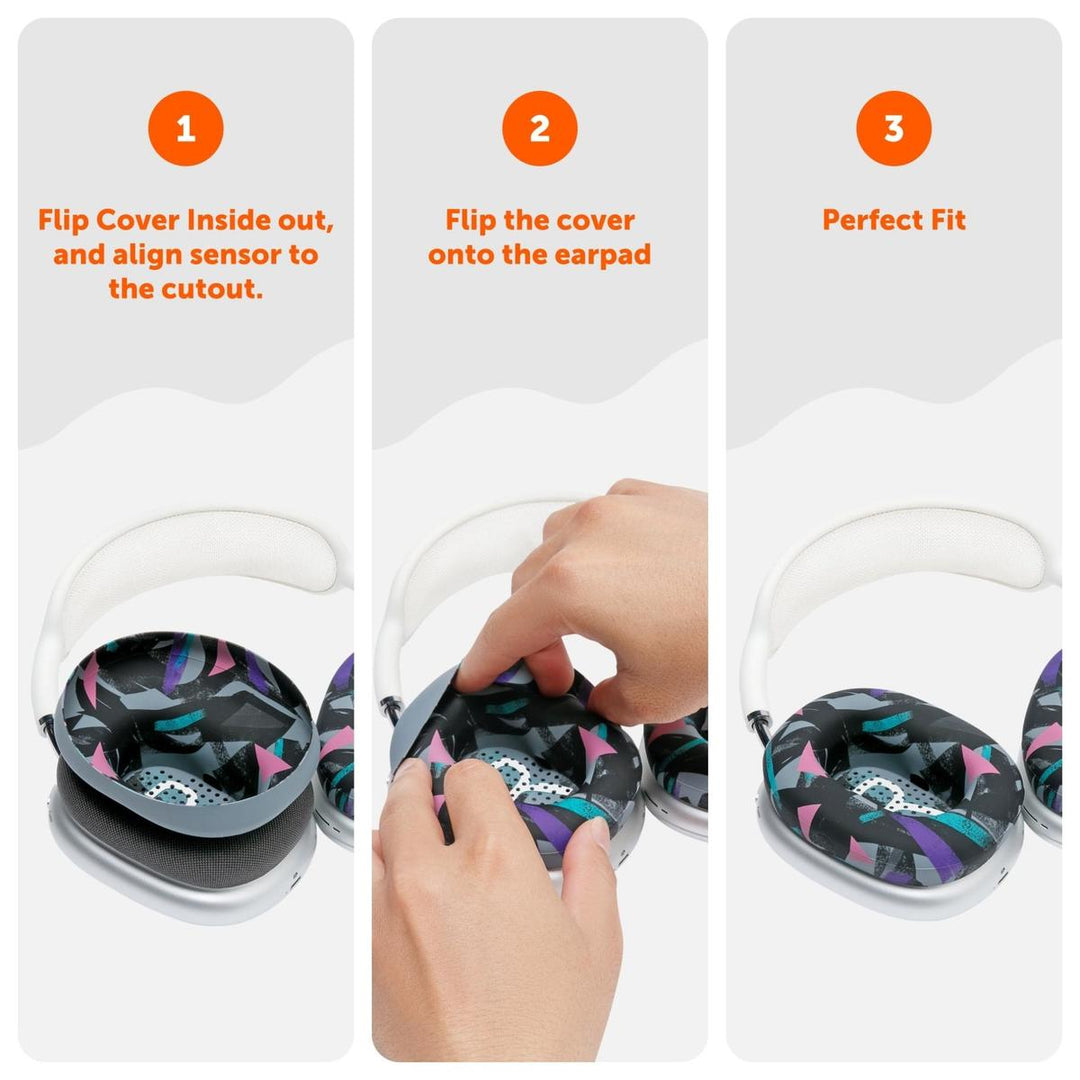 1

Flip Cover Inside out, and align sensor to the cutout.

2

Flip the cover onto the earpad

3

Perfect Fit