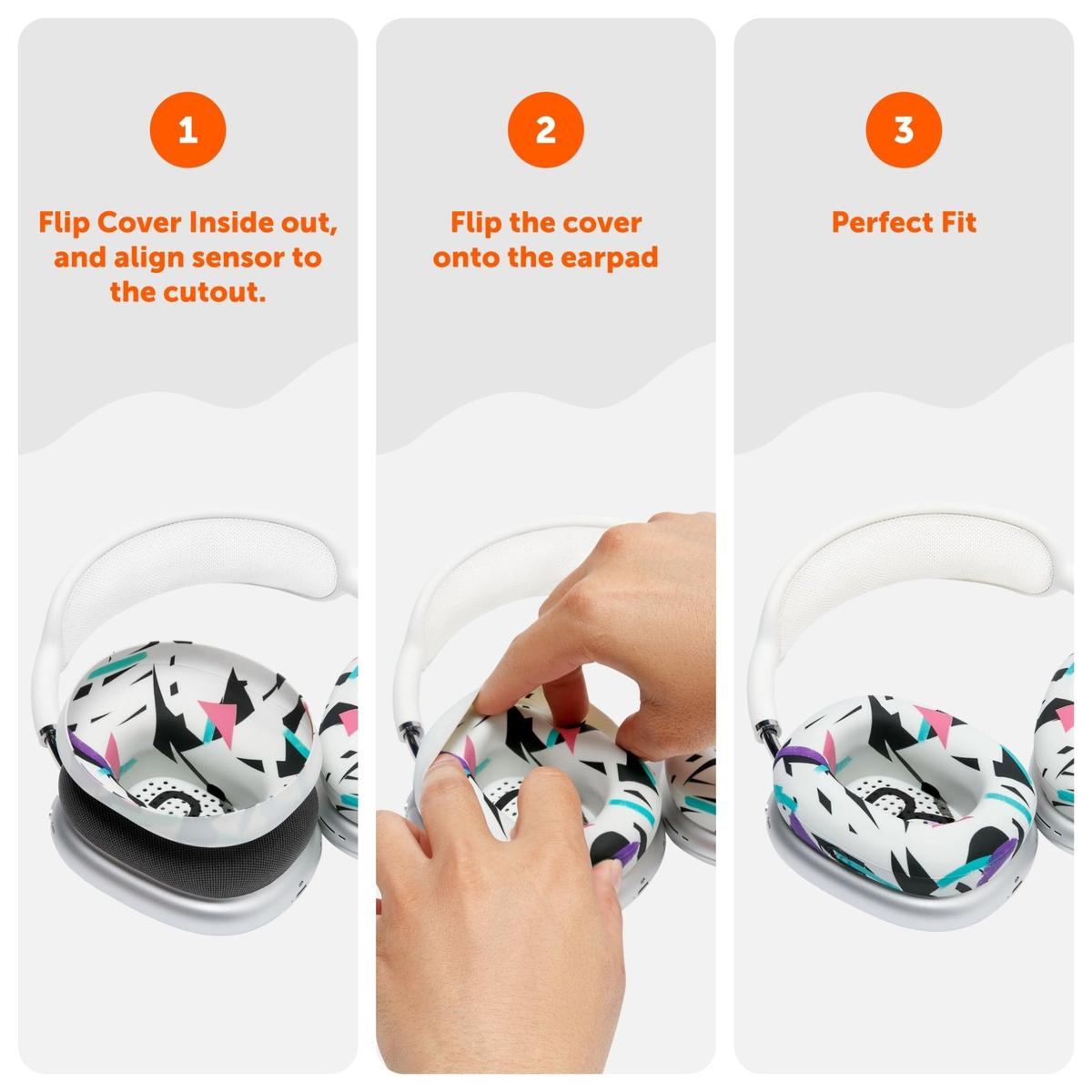 1

Flip Cover Inside out, and align sensor to the cutout.

2

Flip the cover onto the earpad

3

Perfect Fit