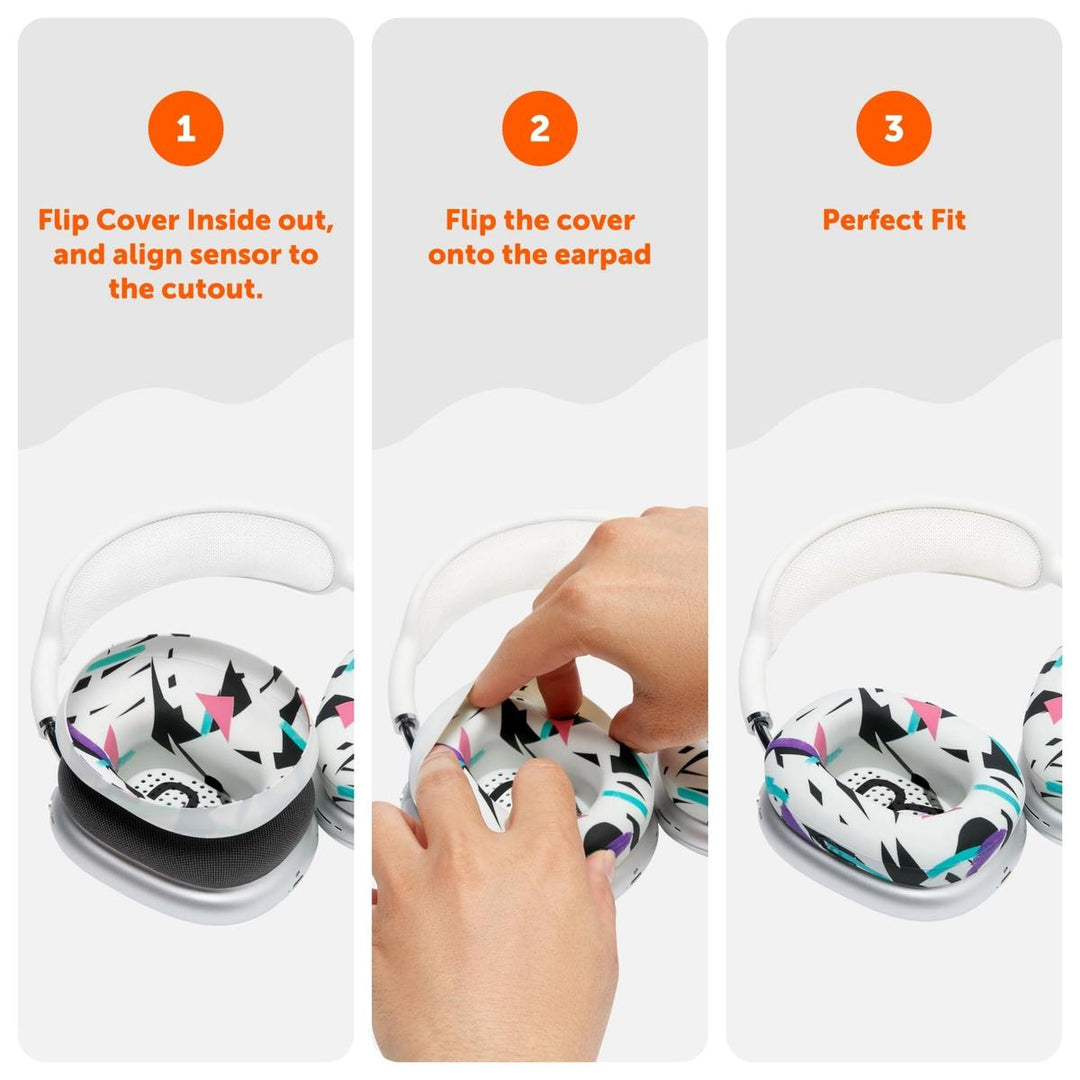 1

Flip Cover Inside out, and align sensor to the cutout.

2

Flip the cover onto the earpad

3

Perfect Fit