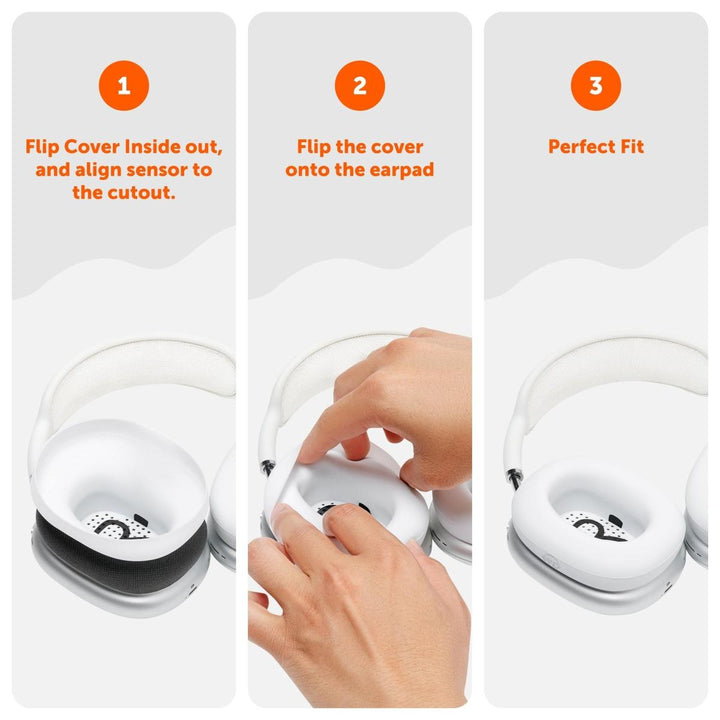 1

Flip Cover Inside out, and align sensor to the cutout.

2

Flip the cover onto the earpad

3

Perfect Fit