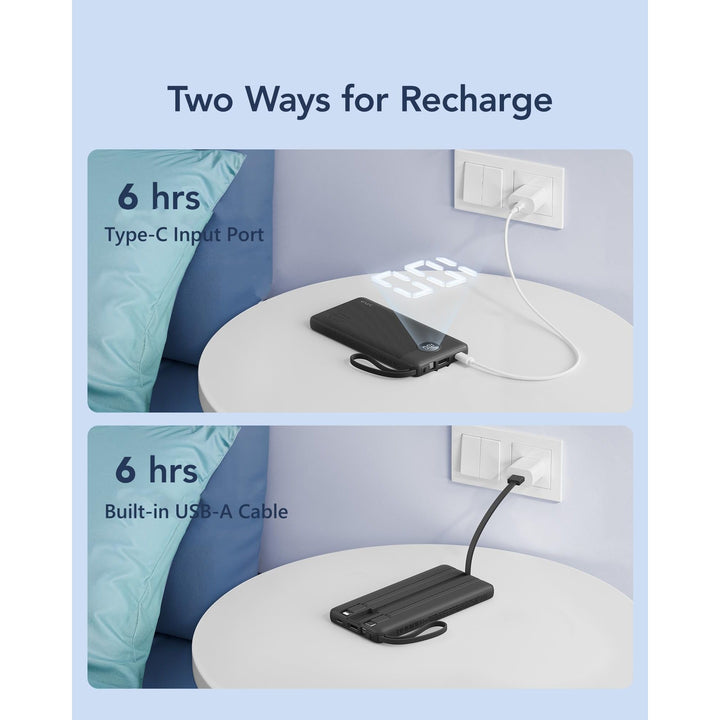 Two Ways for Recharge

6 hrs
Type-C Input Port

6 hrs
Built-in USB-A Cable