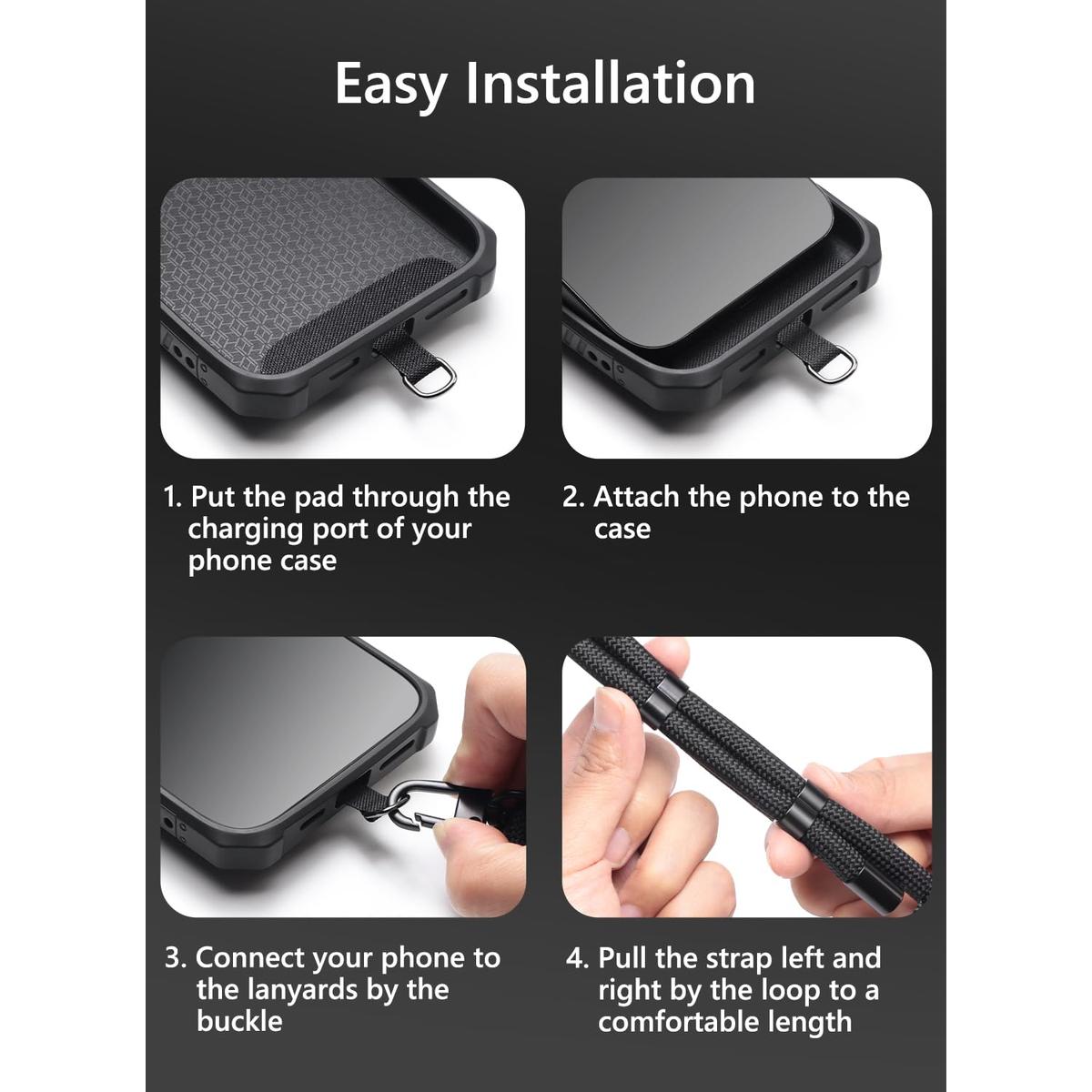 Easy Installation

1. Put the pad through the charging port of your phone case

2. Attach the phone to the case

3. Connect your phone to the lanyards by the buckle

4. Pull the strap left and right by the loop to a comfortable length