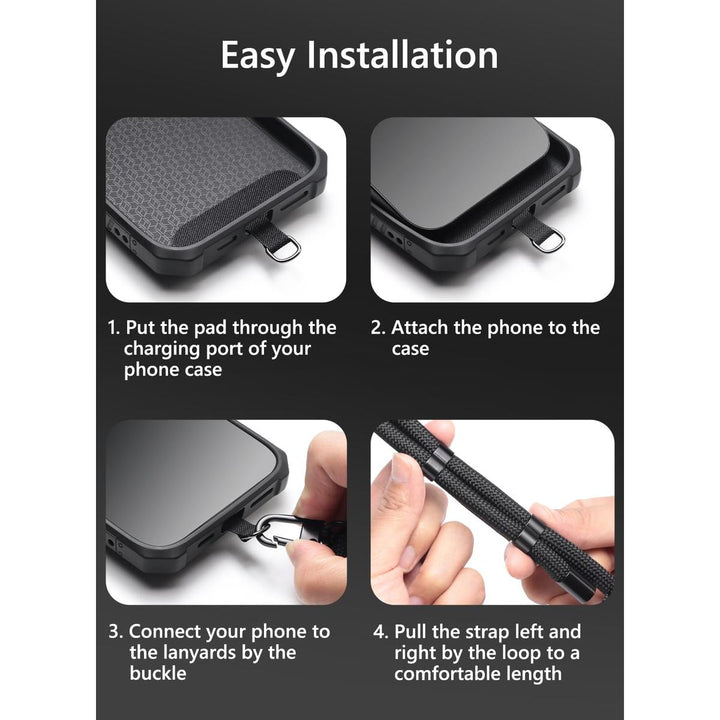 Easy Installation

1. Put the pad through the charging port of your phone case

2. Attach the phone to the case

3. Connect your phone to the lanyards by the buckle

4. Pull the strap left and right by the loop to a comfortable length