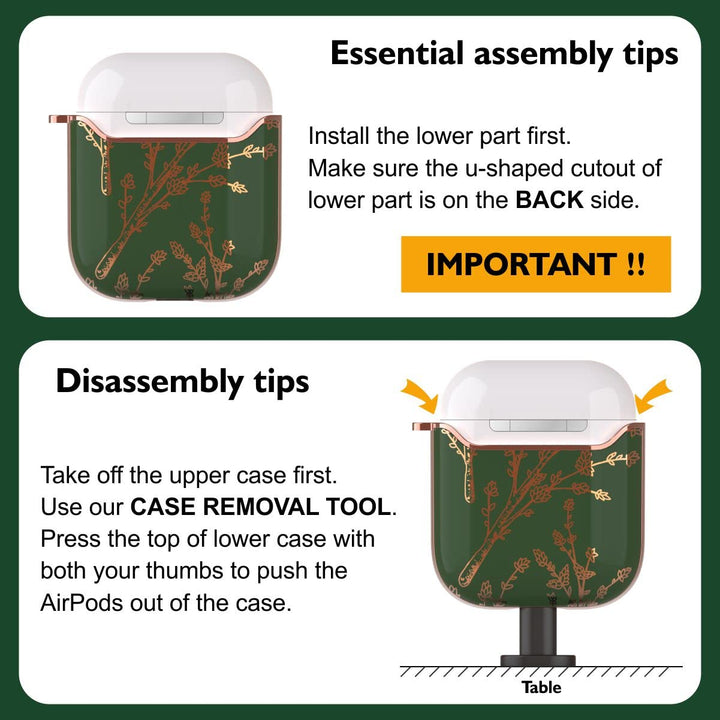 Essential assembly tips

Install the lower part first.
Make sure the u-shaped cutout of lower part is on the BACK side.

IMPORTANT !!

Disassembly tips

Take off the upper case first.
Use our CASE REMOVAL TOOL.
Press the top of lower case with both your thumbs to push the AirPods out of the case.

Table