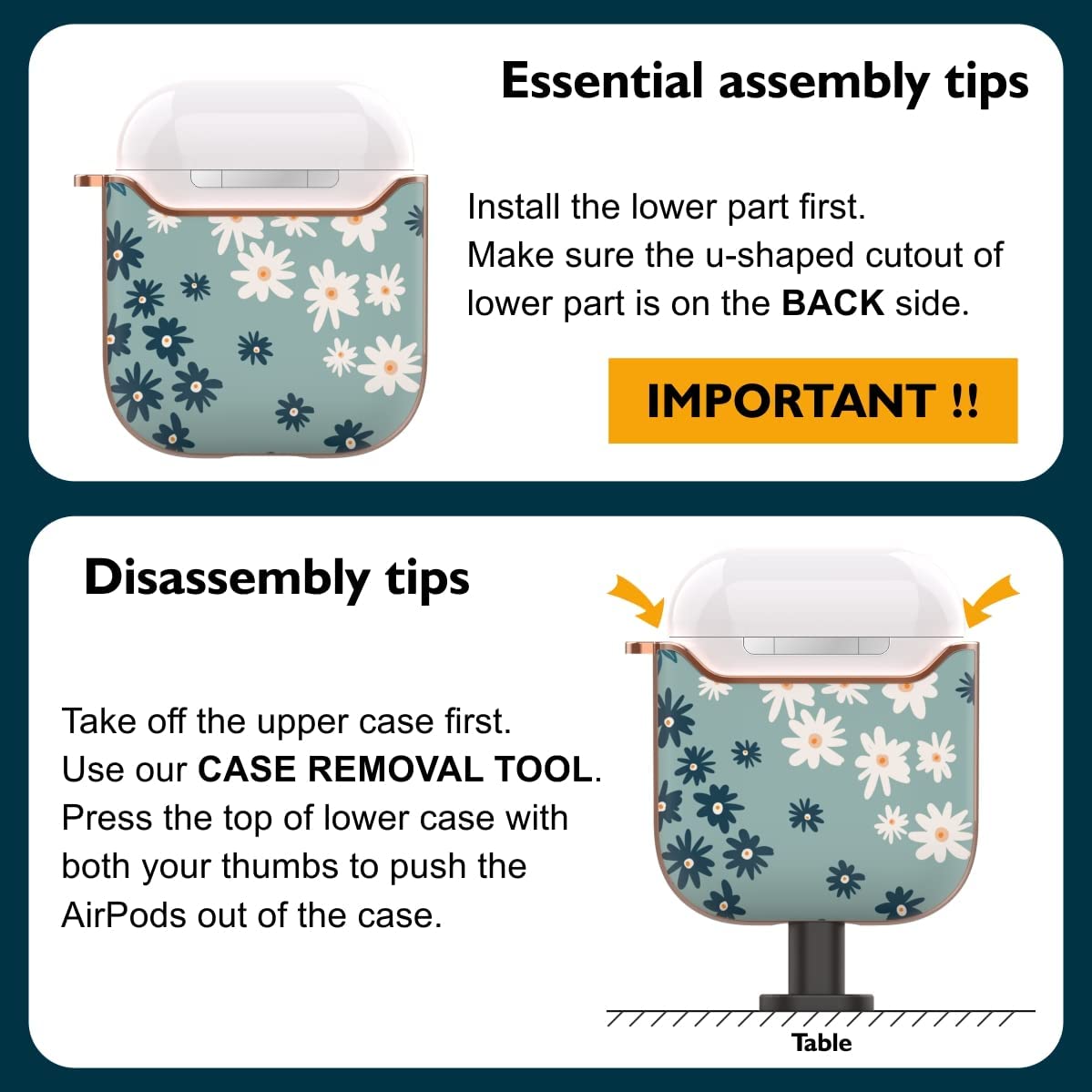 Essential assembly tips

Install the lower part first.
Make sure the u-shaped cutout of lower part is on the BACK side.

IMPORTANT !!

Disassembly tips

Take off the upper case first.
Use our CASE REMOVAL TOOL.
Press the top of lower case with both your thumbs to push the AirPods out of the case.

Table