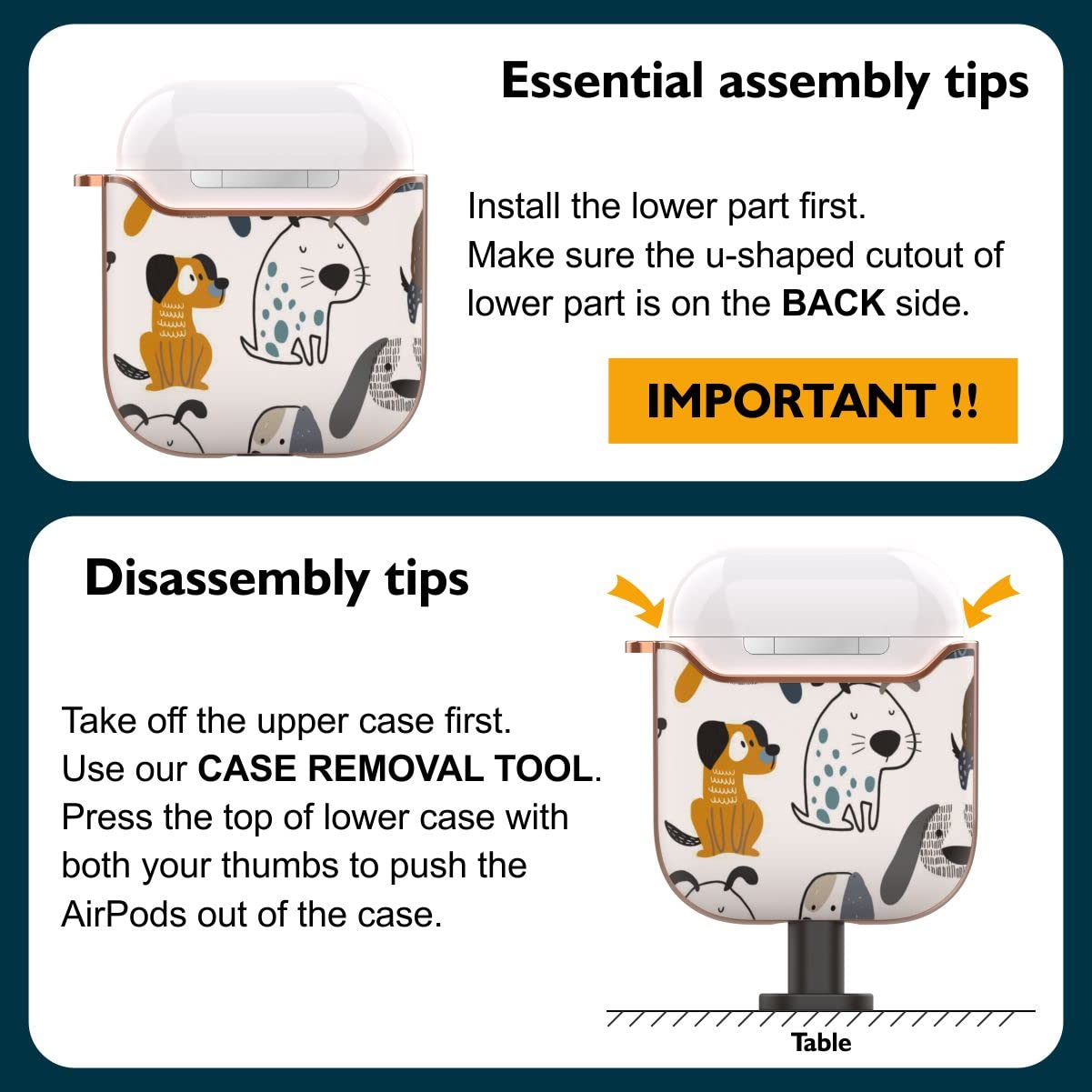 Essential assembly tips

Install the lower part first. Make sure the u-shaped cutout of lower part is on the BACK side.

IMPORTANT !!

Disassembly tips

Take off the upper case first. Use our CASE REMOVAL TOOL. Press the top of lower case with both your thumbs to push the AirPods out of the case.

Table