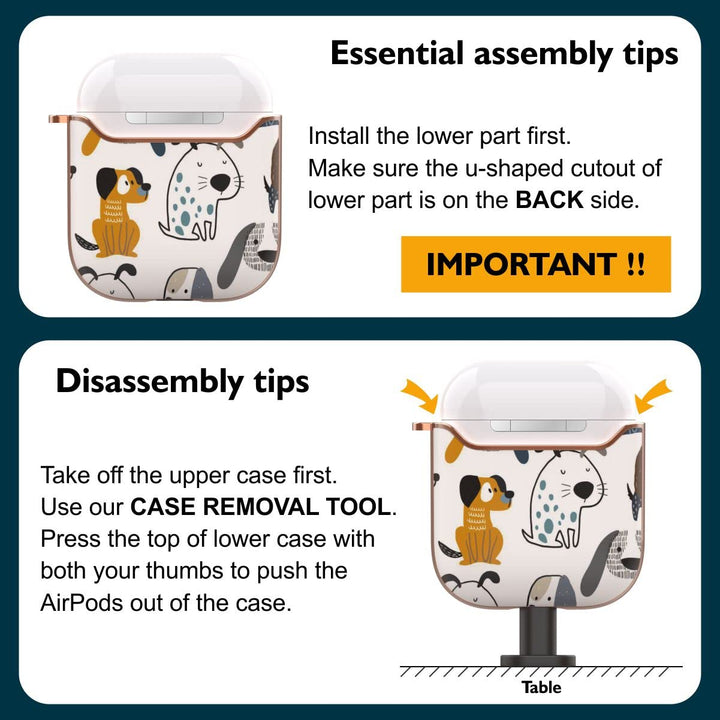 Essential assembly tips

Install the lower part first.
Make sure the u-shaped cutout of lower part is on the BACK side.

IMPORTANT !!

Disassembly tips

Take off the upper case first.
Use our CASE REMOVAL TOOL.
Press the top of lower case with both your thumbs to push the AirPods out of the case.

Table