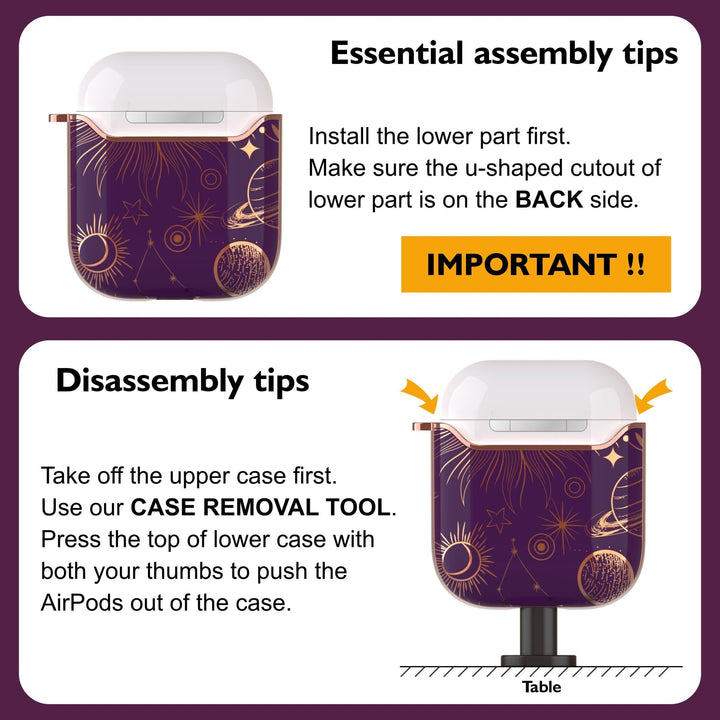 Essential assembly tips

Install the lower part first.
Make sure the u-shaped cutout of lower part is on the BACK side.

IMPORTANT !!

Disassembly tips

Take off the upper case first.
Use our CASE REMOVAL TOOL.
Press the top of lower case with both your thumbs to push the AirPods out of the case.

Table