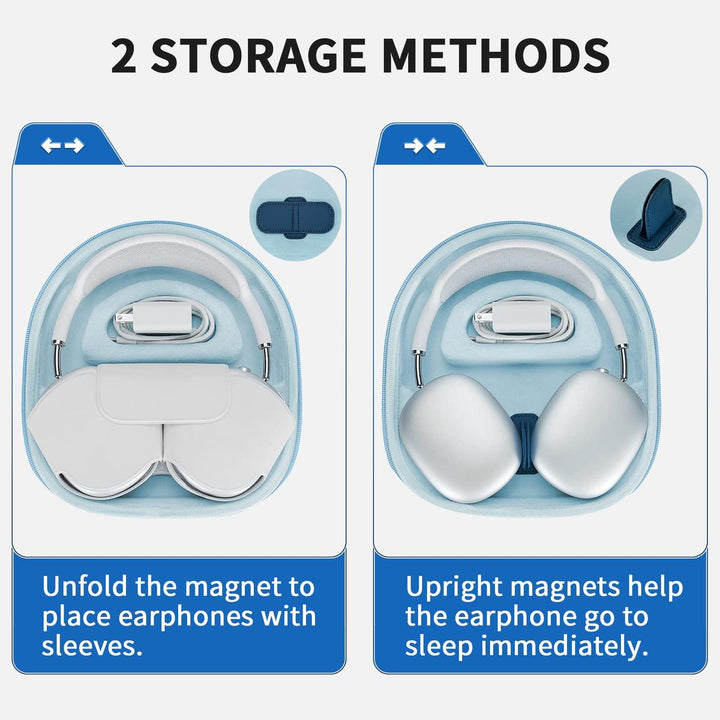 2 STORAGE METHODS

Unfold the magnet to place earphones with sleeves.

Upright magnets help the earphone go to sleep immediately.