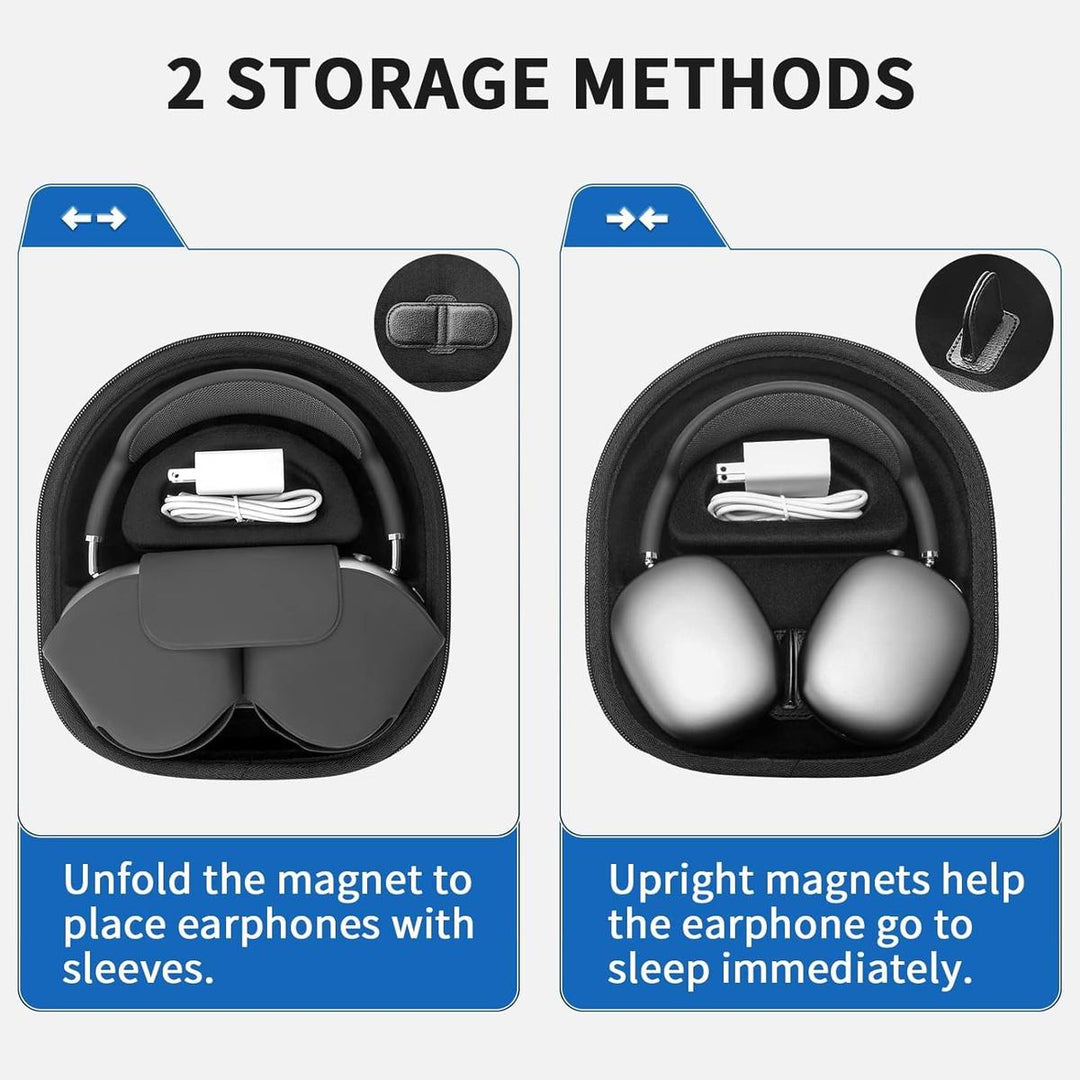 2 STORAGE METHODS

Unfold the magnet to place earphones with sleeves.

Upright magnets help the earphone go to sleep immediately.