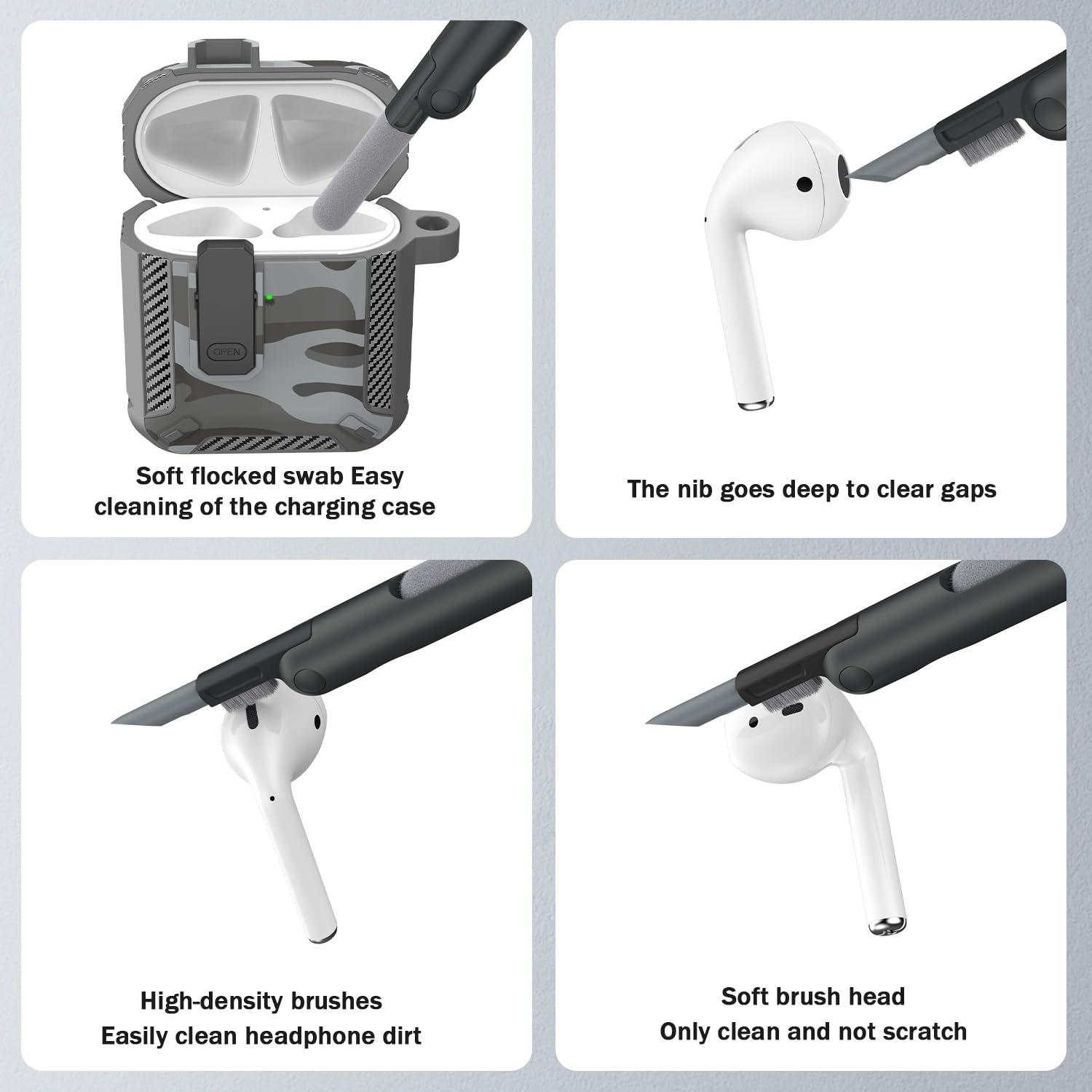 OPEN

Soft flocked swab Easy
cleaning of the charging case

The nib goes deep to clear gaps

High-density brushes
Easily clean headphone dirt

Soft brush head
Only clean and not scratch