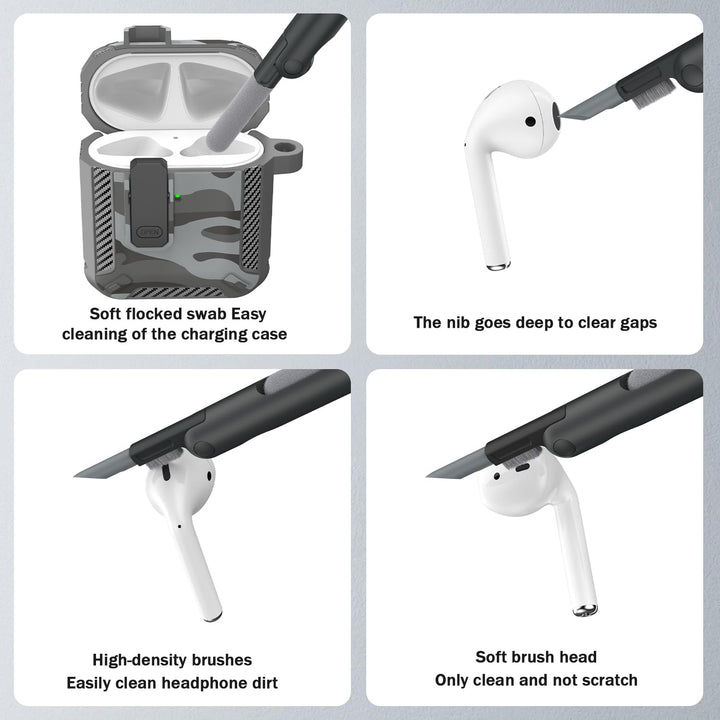 OPEN

Soft flocked swab Easy cleaning of the charging case

The nib goes deep to clear gaps

High-density brushes
Easily clean headphone dirt

Soft brush head
Only clean and not scratch