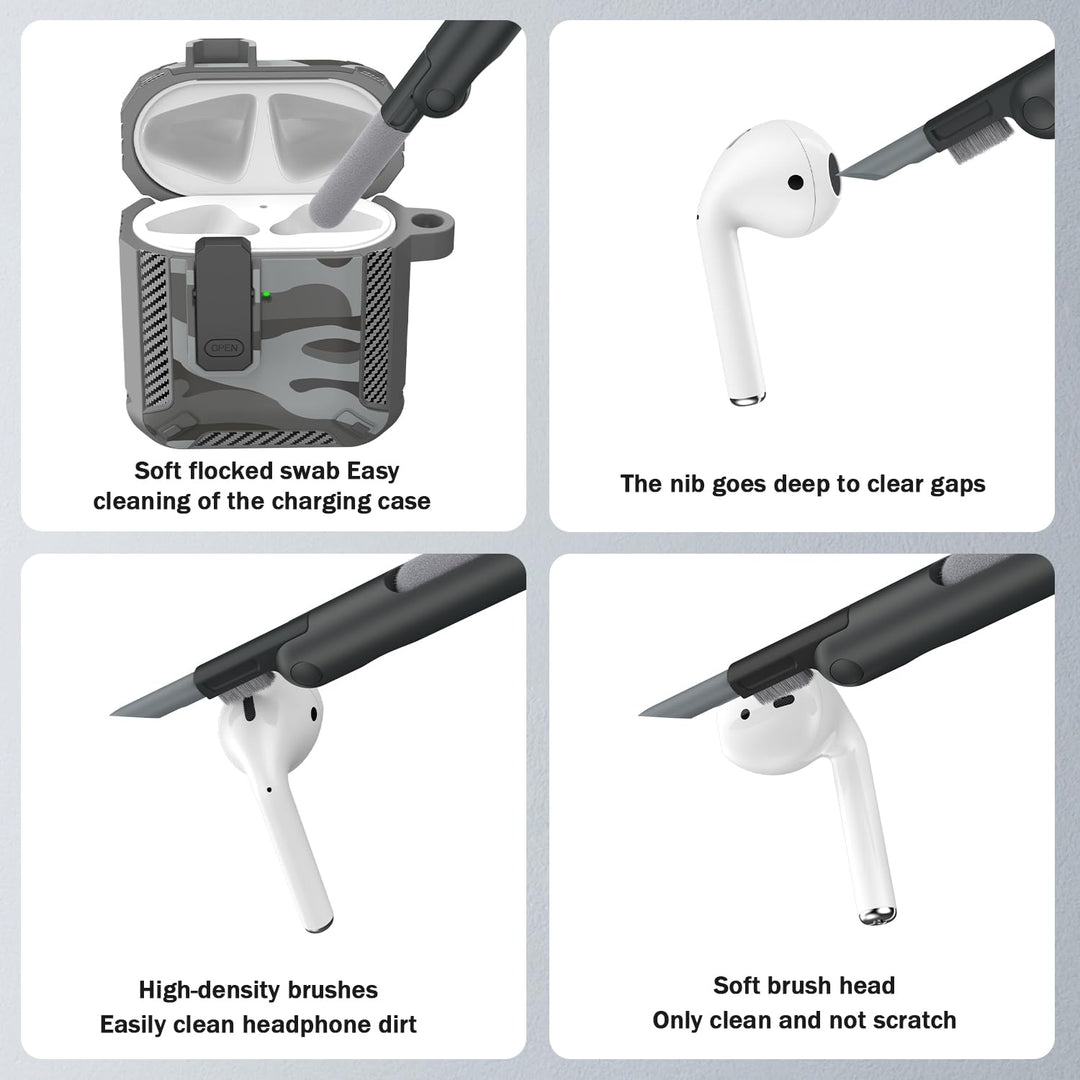 OPEN

Soft flocked swab Easy cleaning of the charging case

The nib goes deep to clear gaps

High-density brushes
Easily clean headphone dirt

Soft brush head
Only clean and not scratch