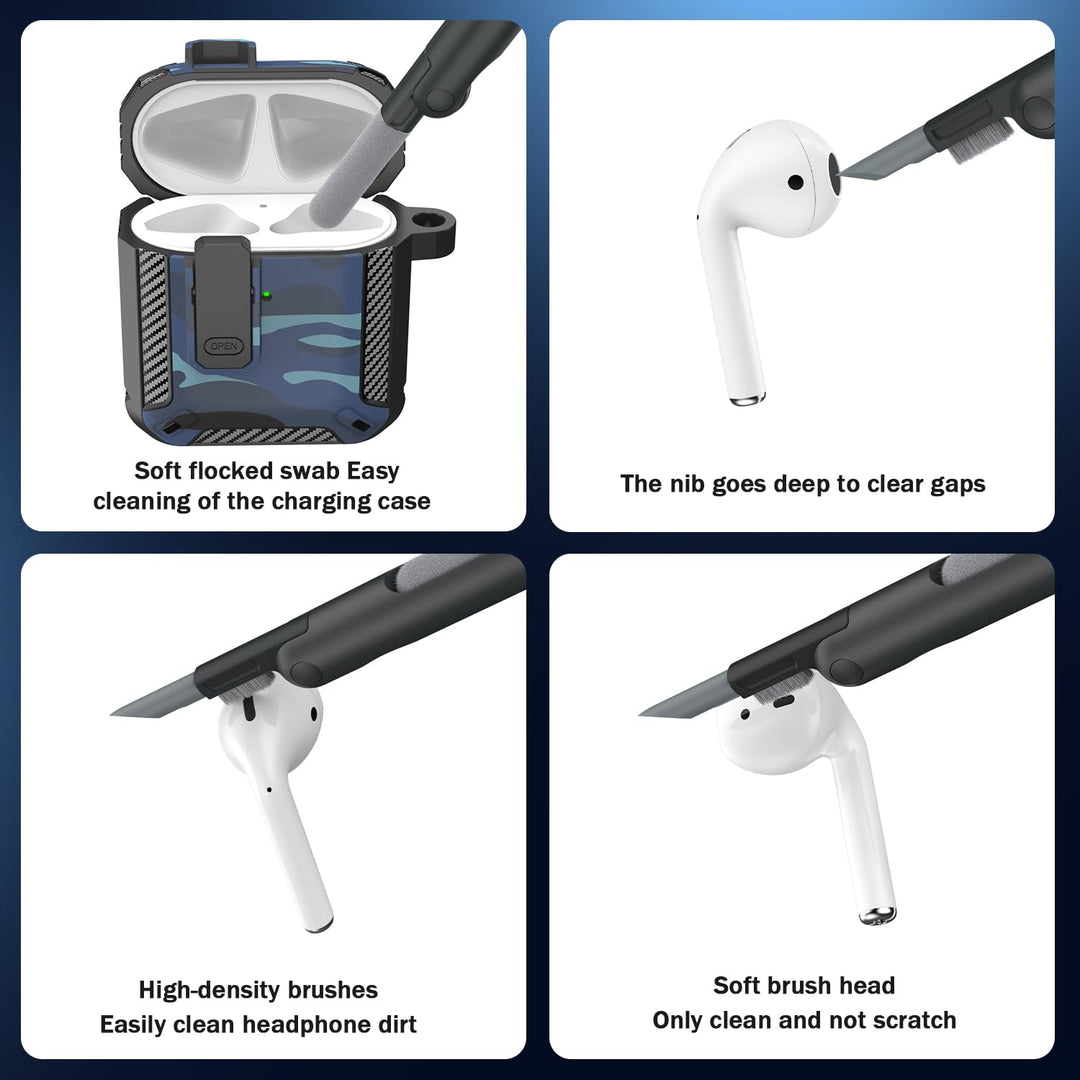 OPEN

Soft flocked swab Easy cleaning of the charging case

The nib goes deep to clear gaps

High-density brushes
Easily clean headphone dirt

Soft brush head
Only clean and not scratch