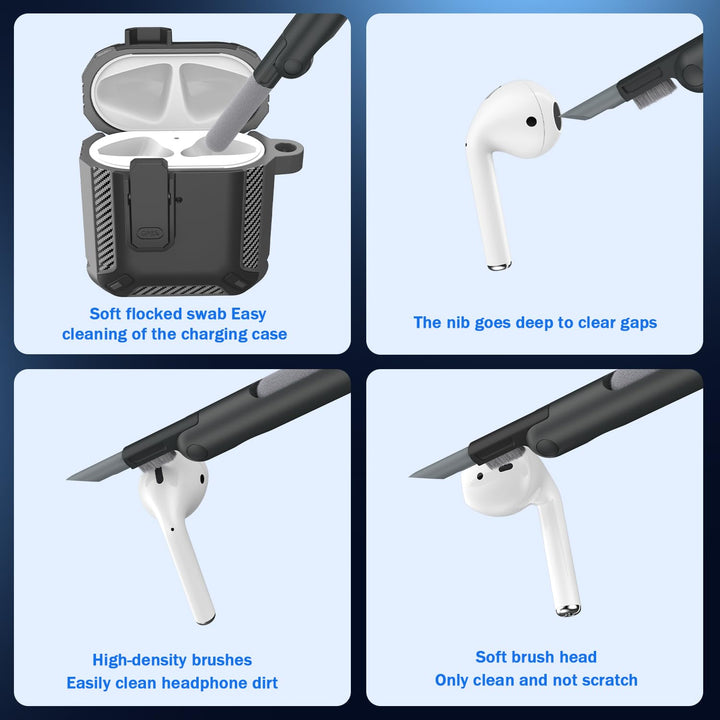 OPEN

Soft flocked swab Easy cleaning of the charging case

The nib goes deep to clear gaps

High-density brushes
Easily clean headphone dirt

Soft brush head
Only clean and not scratch