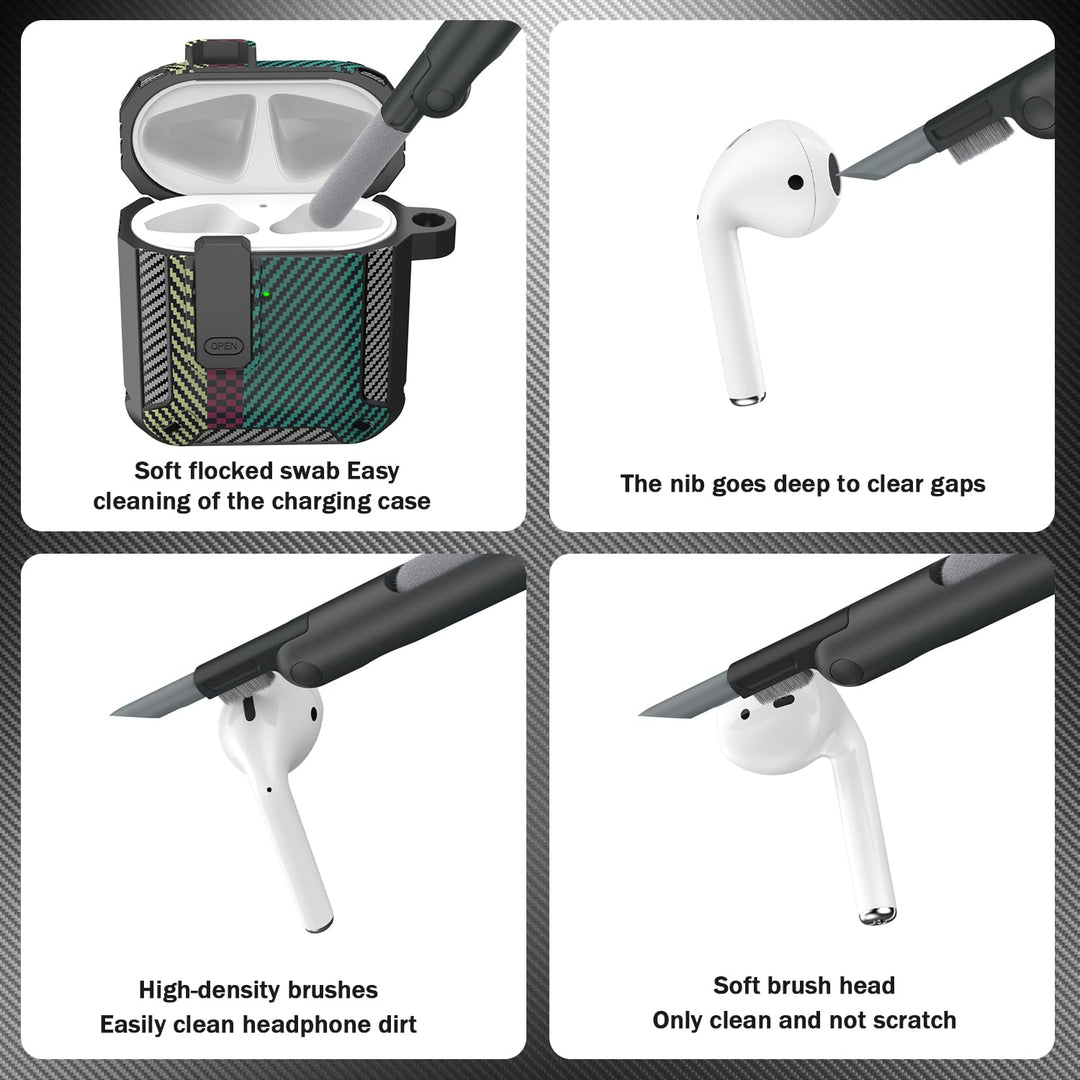 OPEN

Soft flocked swab Easy cleaning of the charging case

The nib goes deep to clear gaps

High-density brushes
Easily clean headphone dirt

Soft brush head
Only clean and not scratch