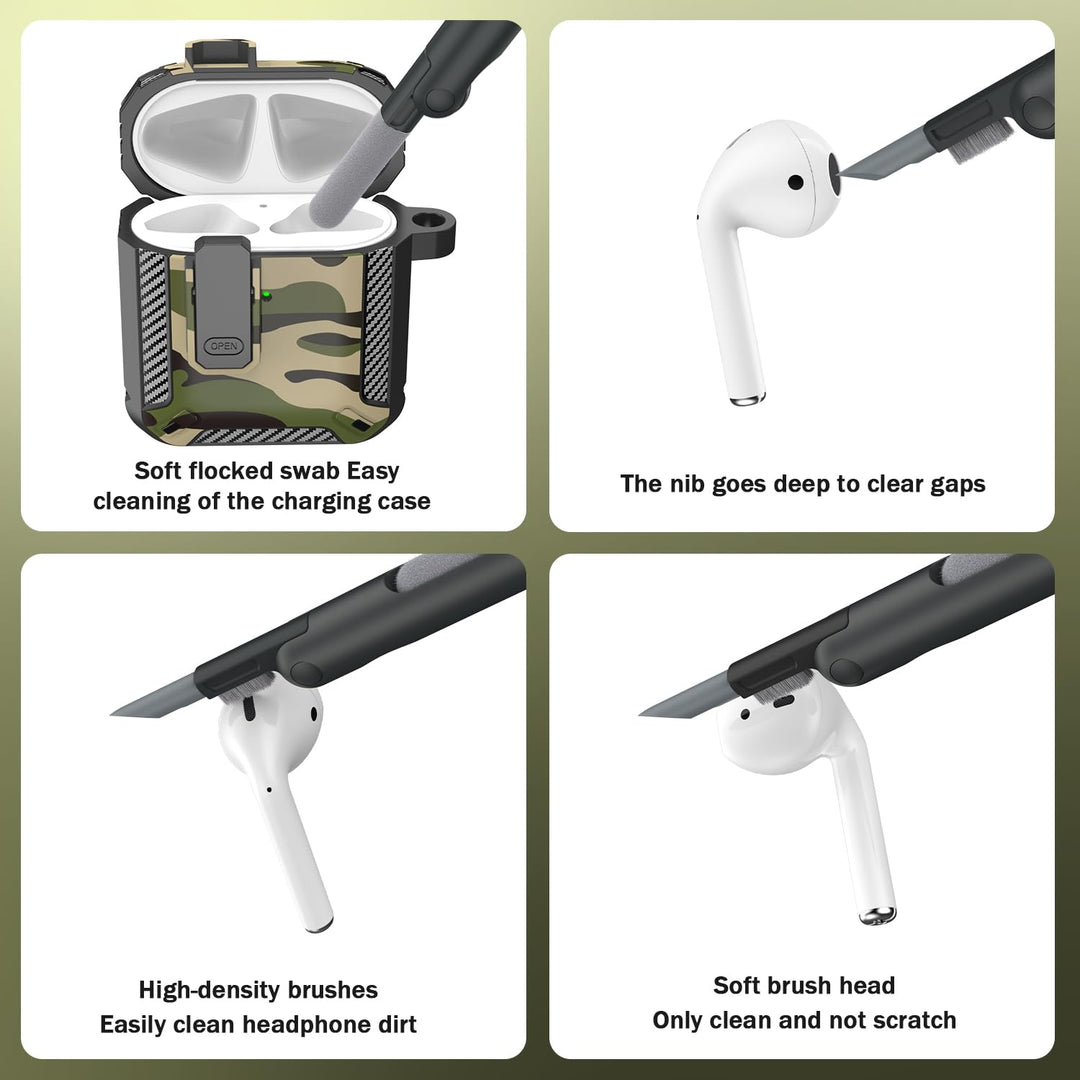 OPEN

Soft flocked swab Easy cleaning of the charging case

The nib goes deep to clear gaps

High-density brushes
Easily clean headphone dirt

Soft brush head
Only clean and not scratch