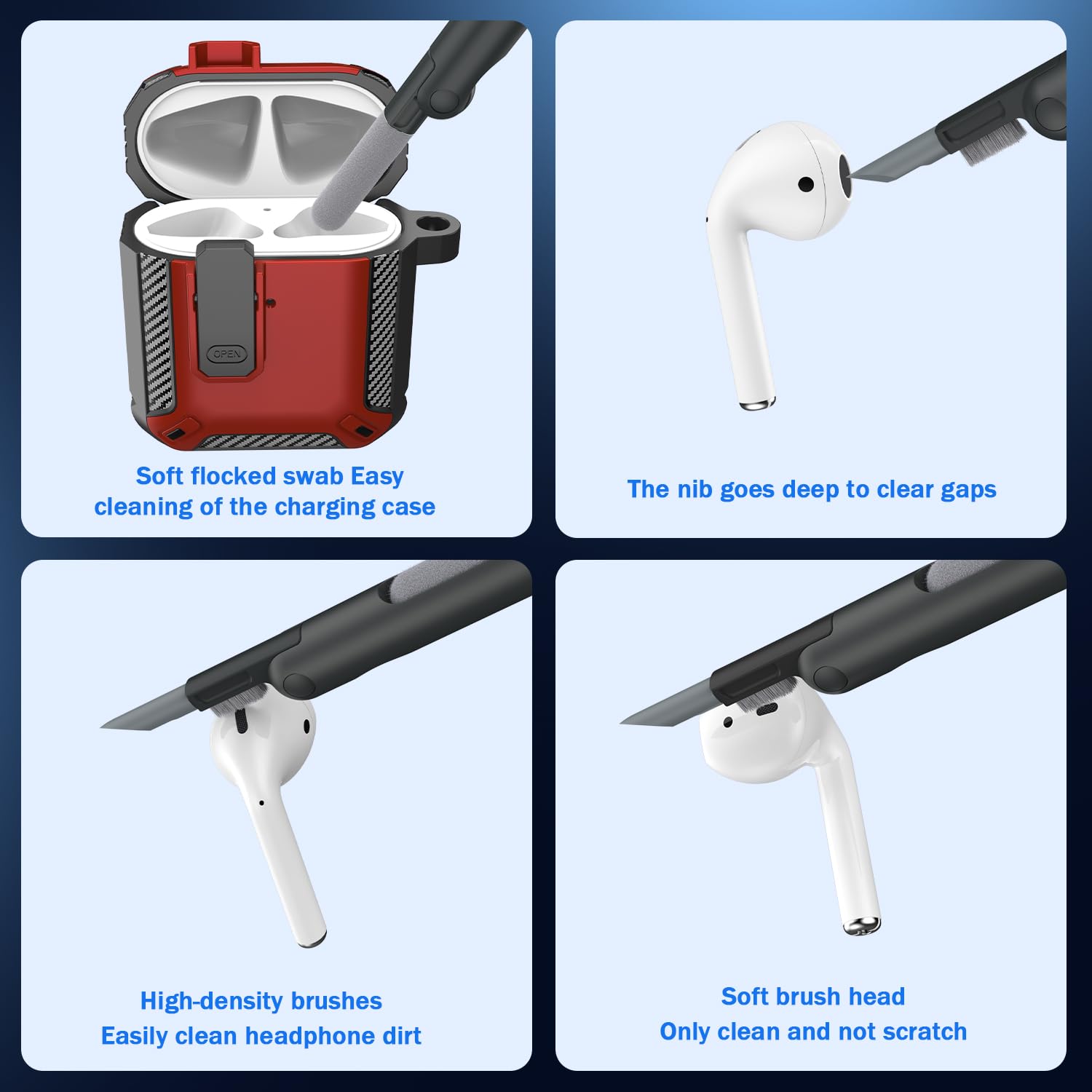 OPEN

Soft flocked swab Easy cleaning of the charging case

The nib goes deep to clear gaps

High-density brushes
Easily clean headphone dirt

Soft brush head
Only clean and not scratch