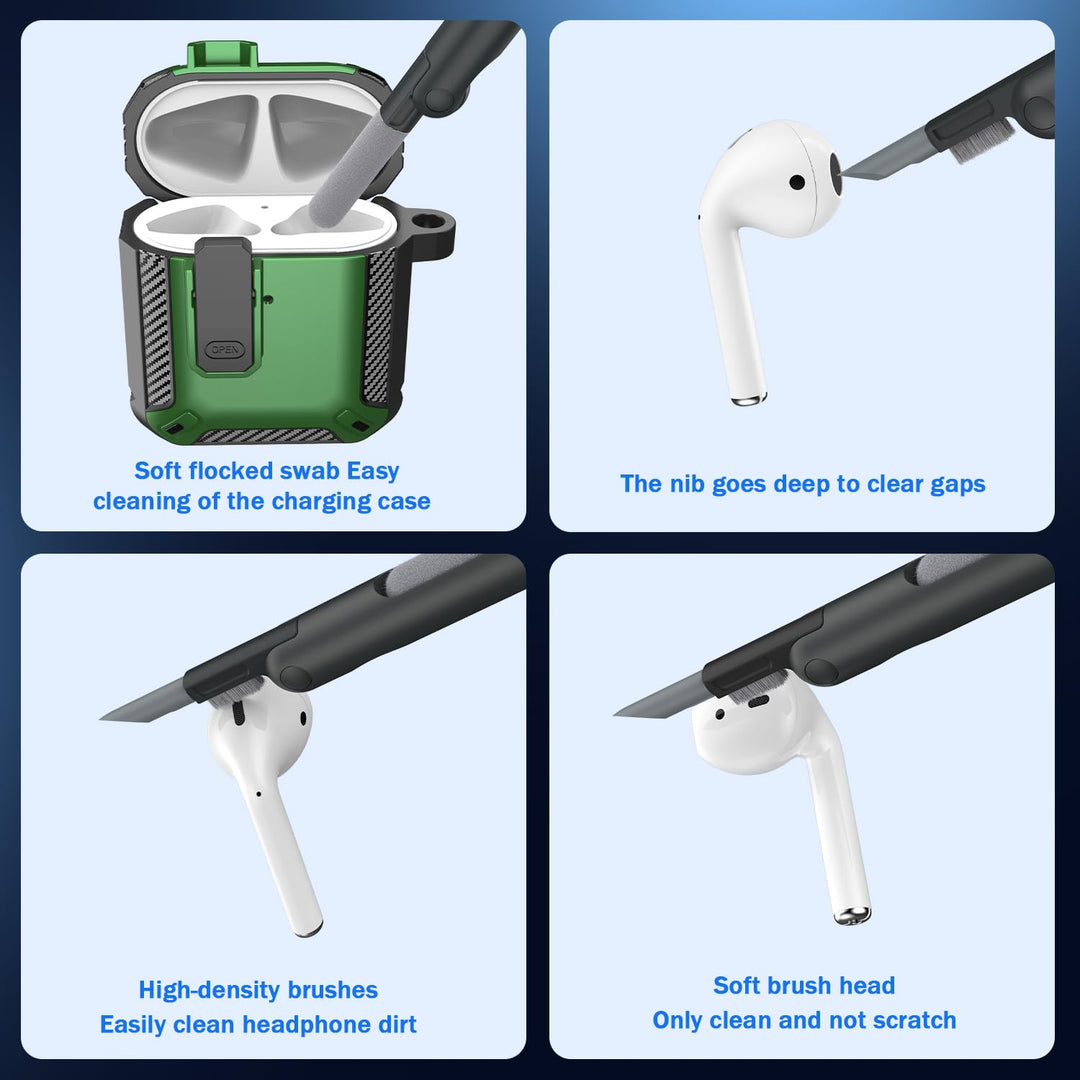 OPEN

Soft flocked swab Easy cleaning of the charging case

The nib goes deep to clear gaps

High-density brushes
Easily clean headphone dirt

Soft brush head
Only clean and not scratch