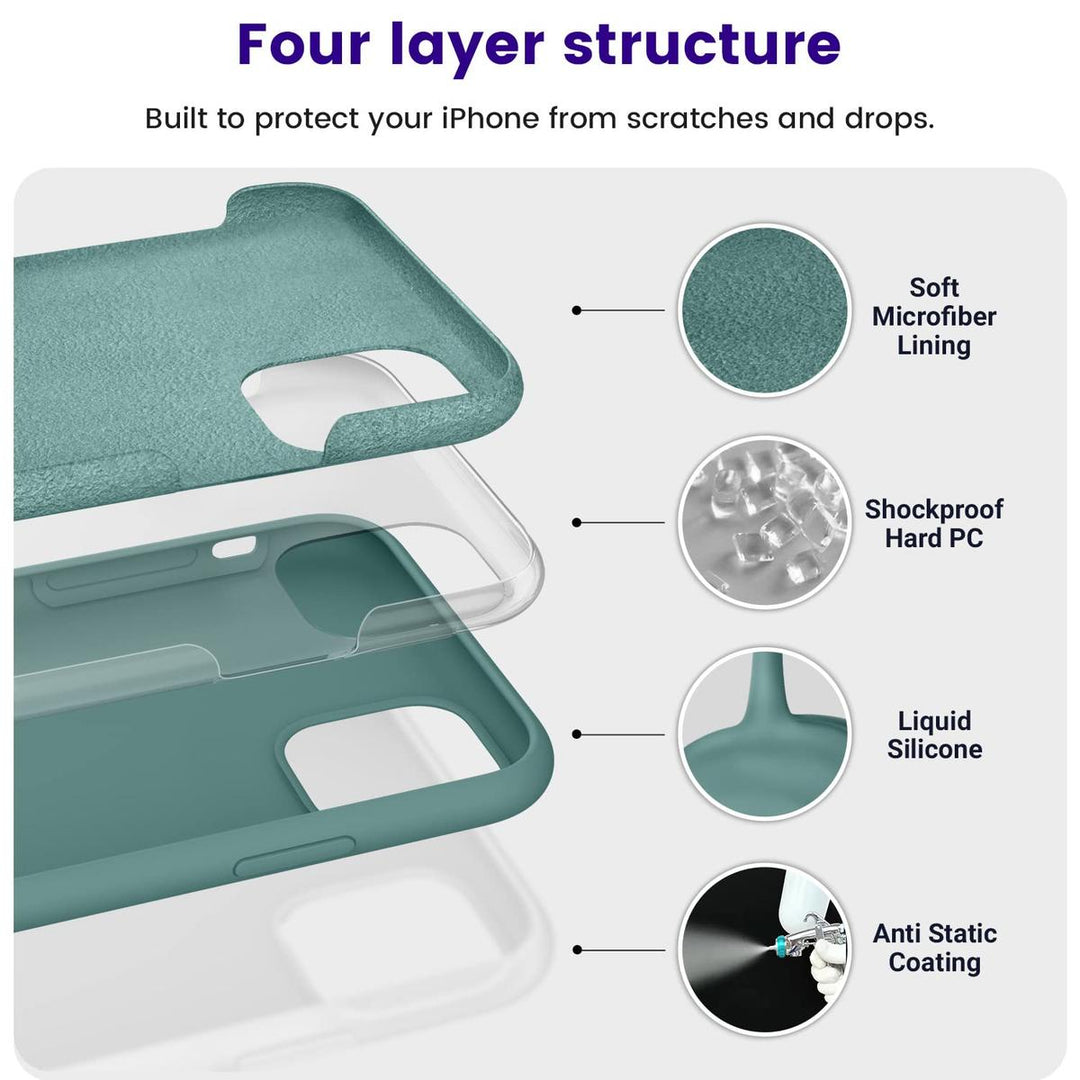 Four layer structure

Built to protect your iPhone from scratches and drops.

Soft Microfiber Lining

Shockproof Hard PC

Liquid Silicone

Anti Static Coating