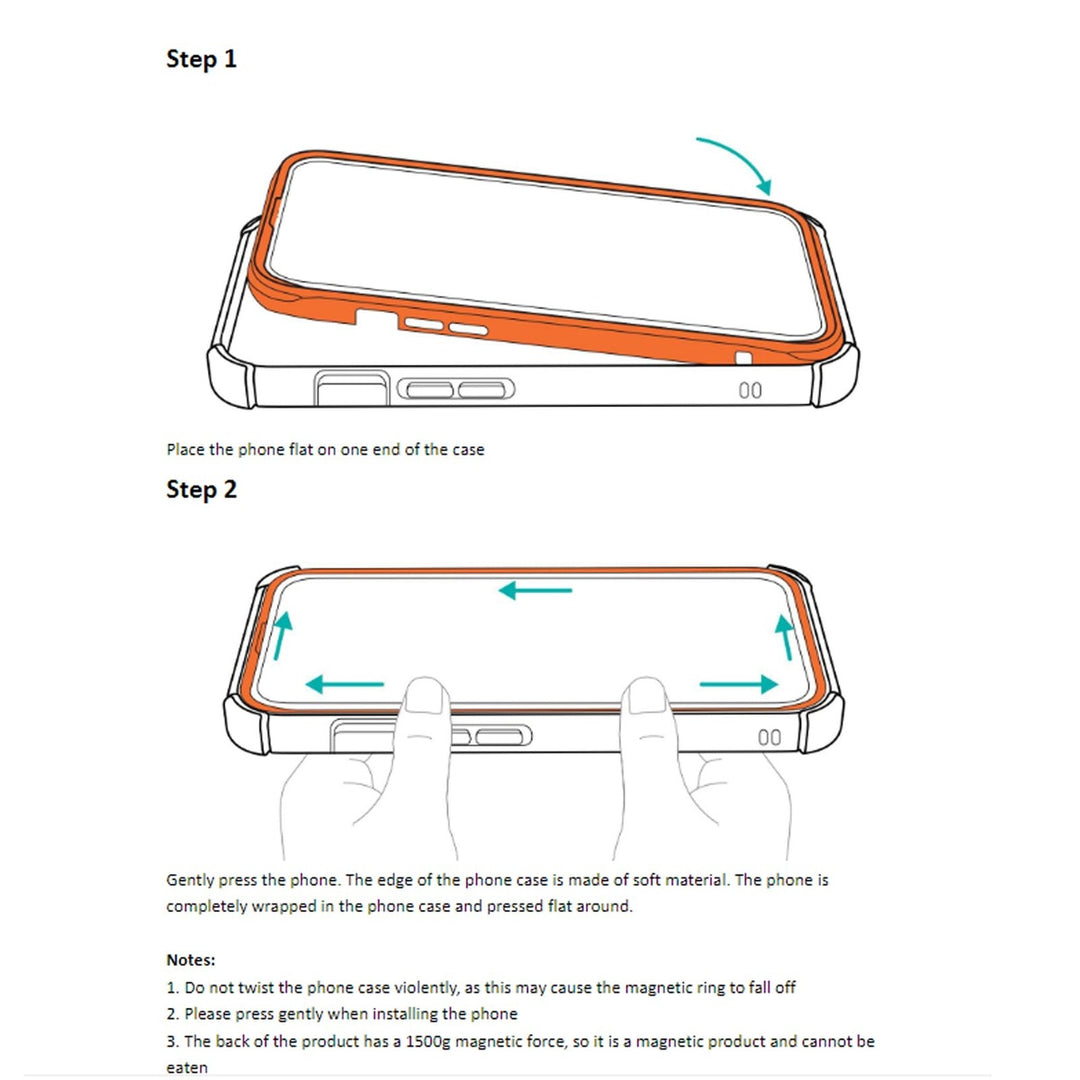 Step 1

Place the phone flat on one end of the case

Step 2

Gently press the phone. The edge of the phone case is made of soft material. The phone is completely wrapped in the phone case and pressed flat around.

Notes:
1. Do not twist the phone case violently, as this may cause the magnetic ring to fall off
2. Please press gently when installing the phone
3. The back of the product has a 1500g magnetic force, so it is a magnetic product and cannot be eaten