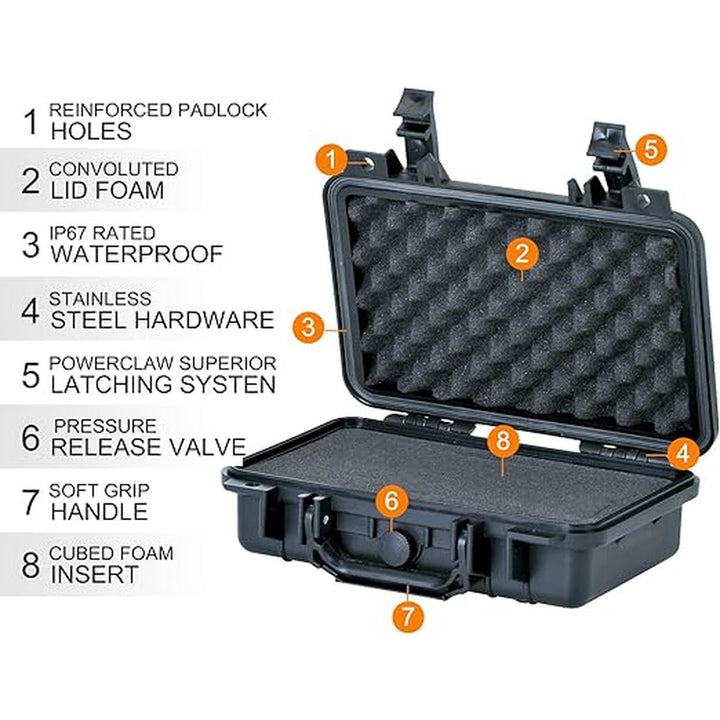 1 REINFORCED PADLOCK HOLES

2 CONVOLUTED LID FOAM

3 IP67 RATED WATERPROOF

4 STAINLESS STEEL HARDWARE

5 POWERCLAW SUPERIOR LATCHING SYSTEN

6 PRESSURE RELEASE VALVE

7 SOFT GRIP HANDLE

8 CUBED FOAM INSERT

1

5

2

3

8

4

6

7