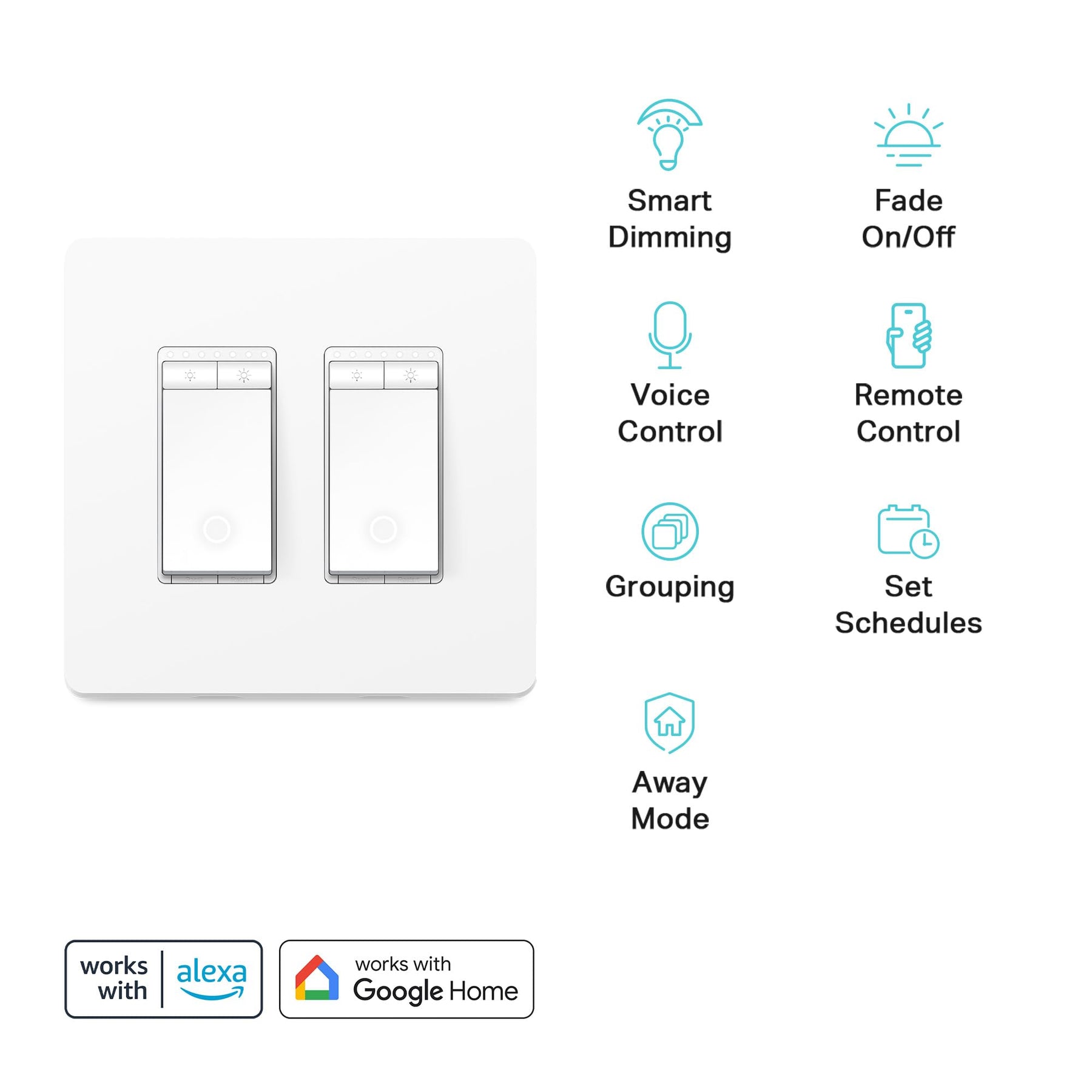 Smart Dimming

Fade On/Off

Voice Control

Remote Control

Grouping

Set Schedules

Away Mode

works with alexa

works with Google Home