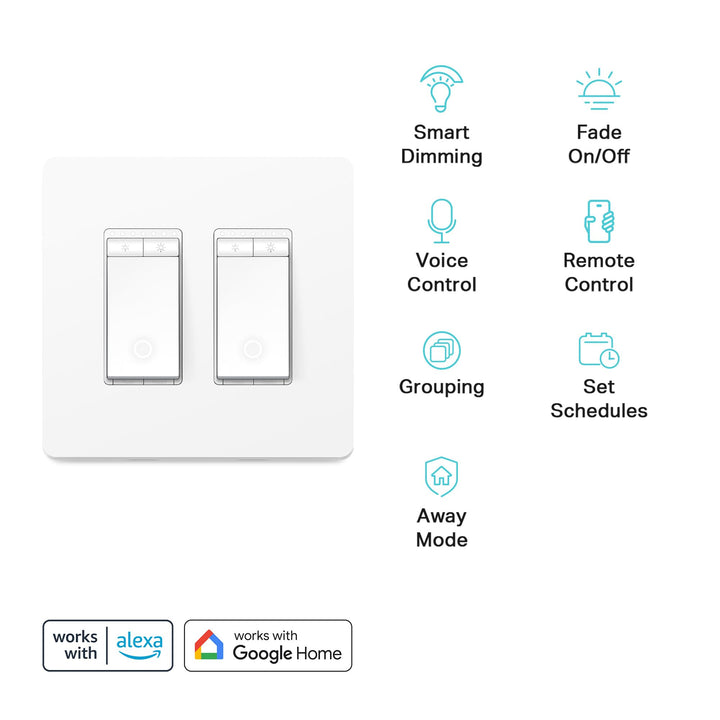 Smart Dimming

Fade On/Off

Voice Control

Remote Control

Grouping

Set Schedules

Away Mode

works with alexa

works with Google Home