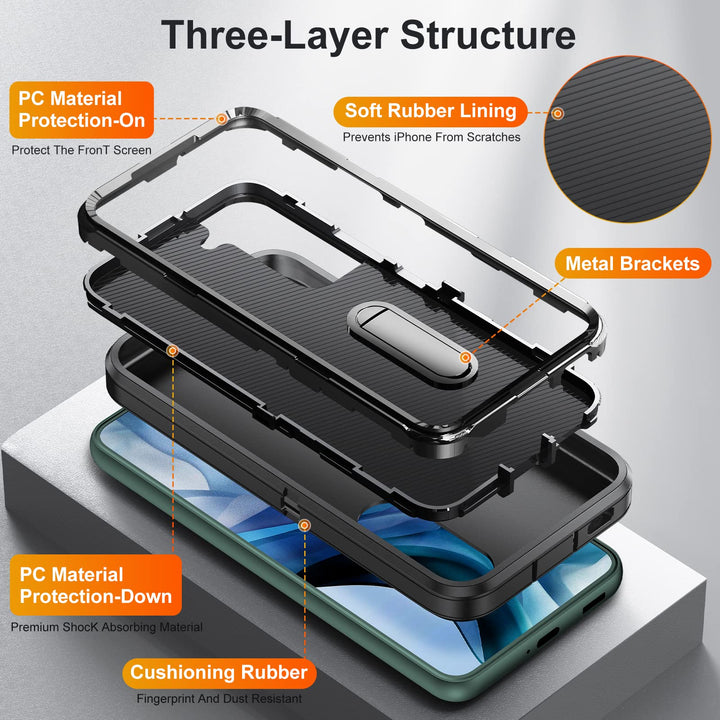 Three-Layer Structure

PC Material Protection-On

Protect The FronT Screen

Soft Rubber Lining

Prevents iPhone From Scratches

Metal Brackets

PC Material Protection-Down

Premium ShocK Absorbing Material

Cushioning Rubber

Fingerprint And Dust Resistant