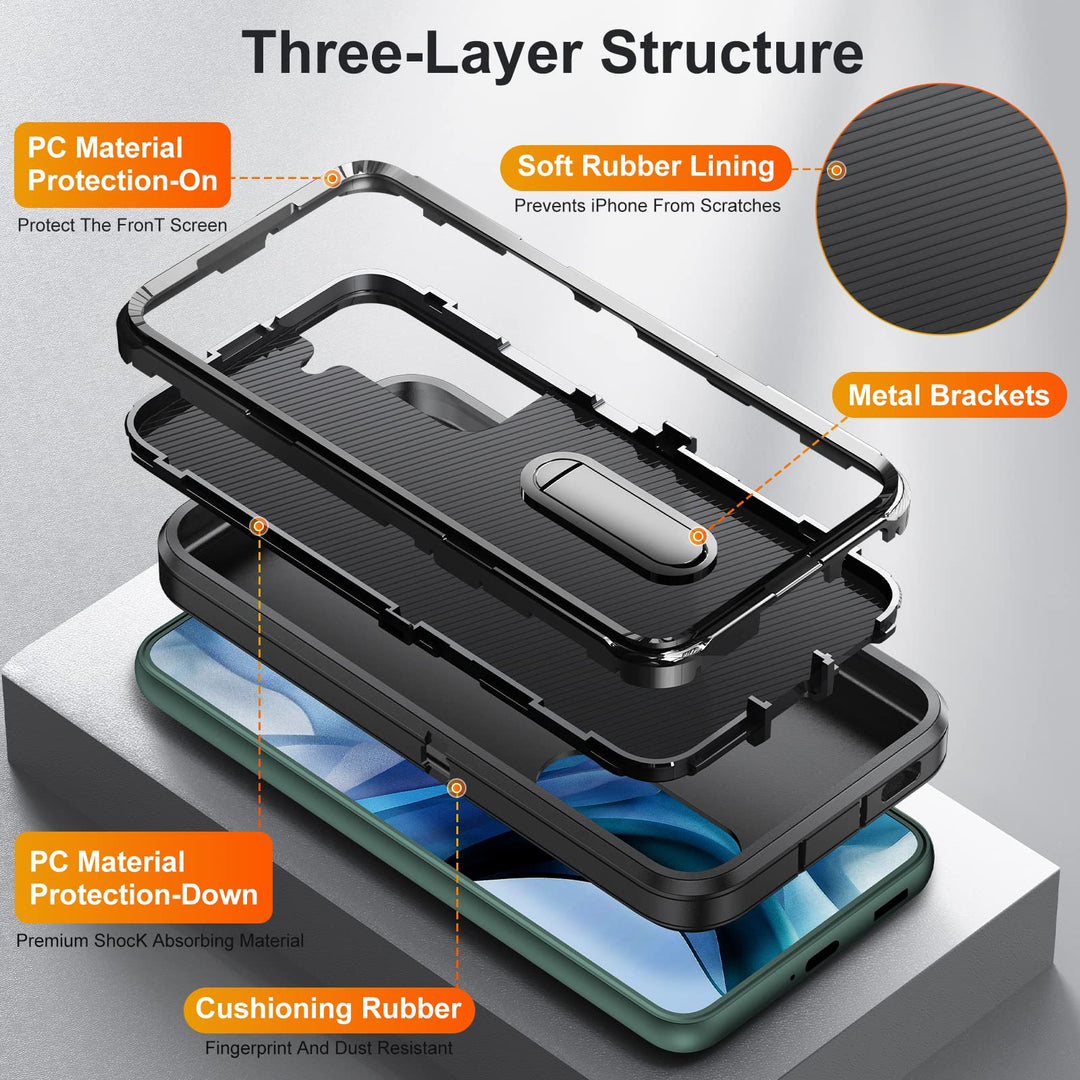 Three-Layer Structure

PC Material Protection-On

Protect The FronT Screen

Soft Rubber Lining

Prevents iPhone From Scratches

Metal Brackets

PC Material Protection-Down

Premium ShocK Absorbing Material

Cushioning Rubber

Fingerprint And Dust Resistant