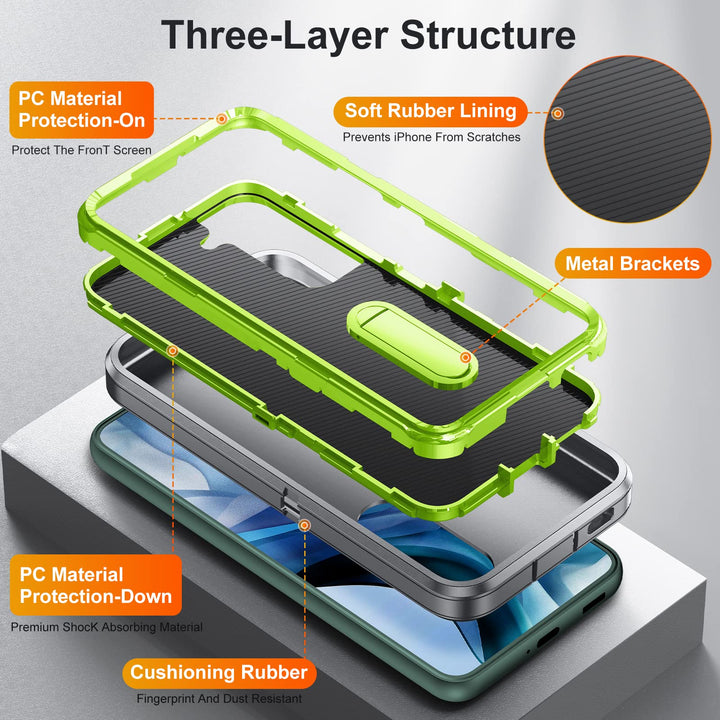 Three-Layer Structure

PC Material Protection-On

Protect The FronT Screen

Soft Rubber Lining

Prevents iPhone From Scratches

Metal Brackets

PC Material Protection-Down

Premium ShocK Absorbing Material

Cushioning Rubber

Fingerprint And Dust Resistant