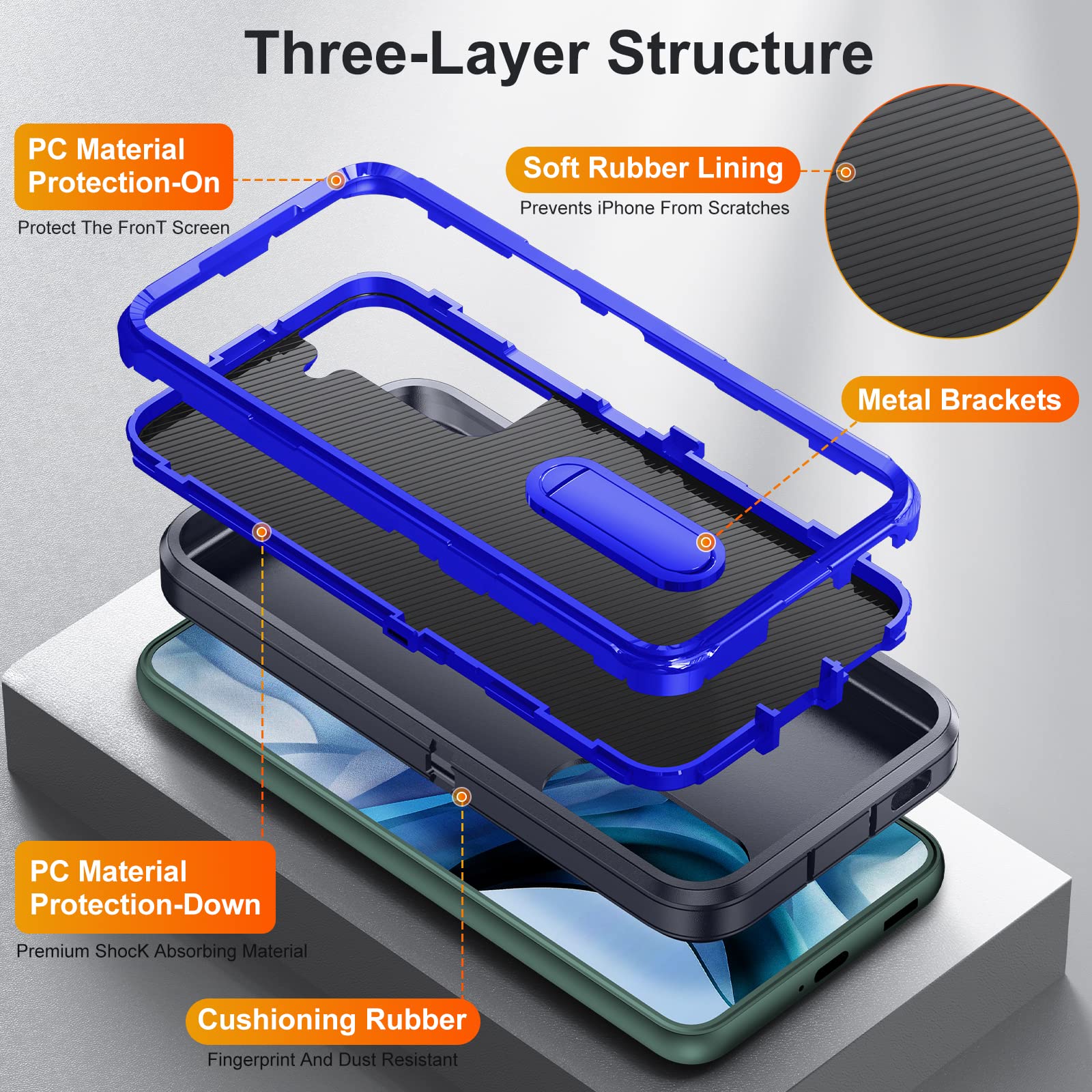 Three-Layer Structure

PC Material Protection-On

Protect The FronT Screen

Soft Rubber Lining

Prevents iPhone From Scratches

Metal Brackets

PC Material Protection-Down

Premium ShocK Absorbing Material

Cushioning Rubber

Fingerprint And Dust Resistant