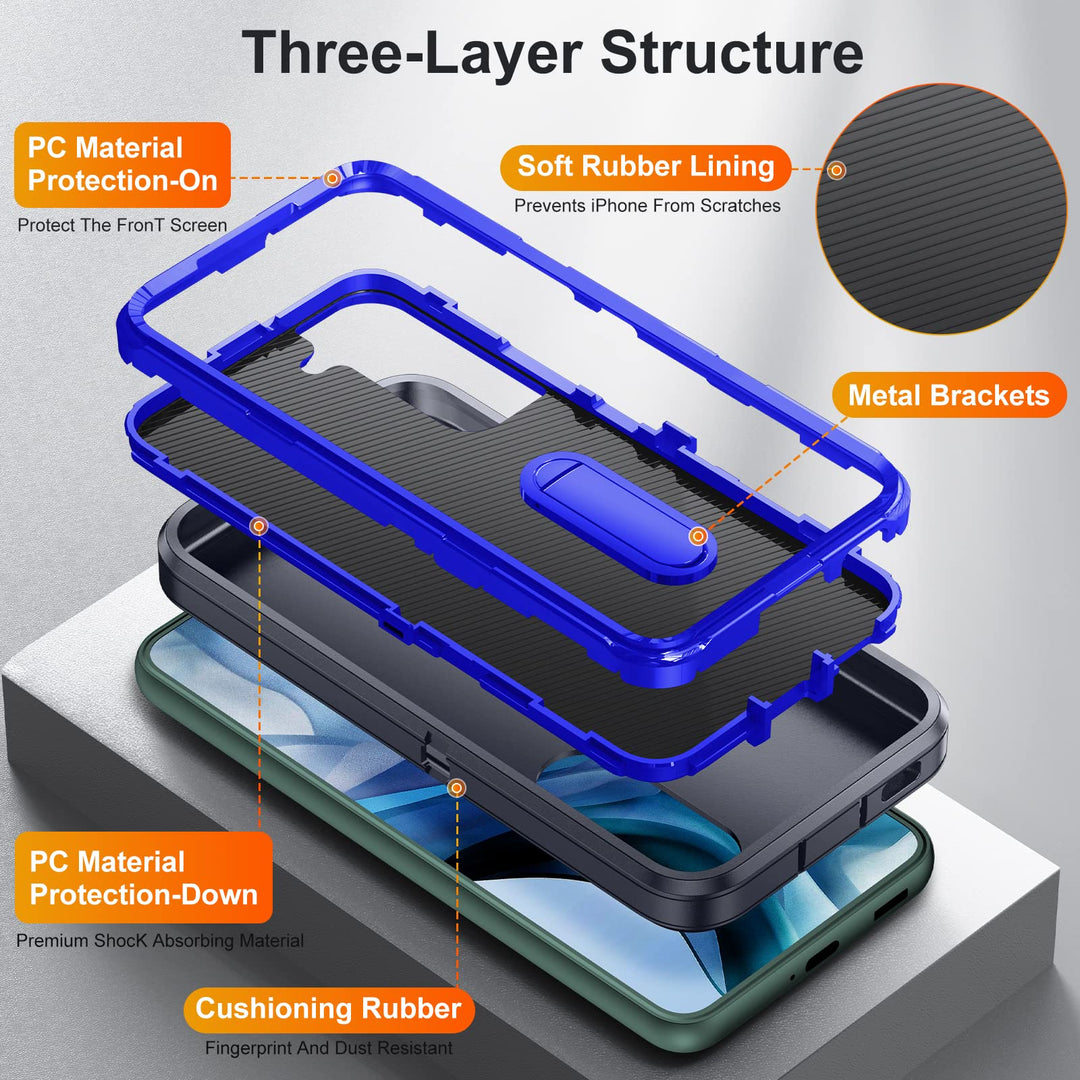 Three-Layer Structure

PC Material Protection-On
Protect The FronT Screen

Soft Rubber Lining
Prevents iPhone From Scratches

Metal Brackets

PC Material Protection-Down
Premium ShocK Absorbing Material

Cushioning Rubber
Fingerprint And Dust Resistant